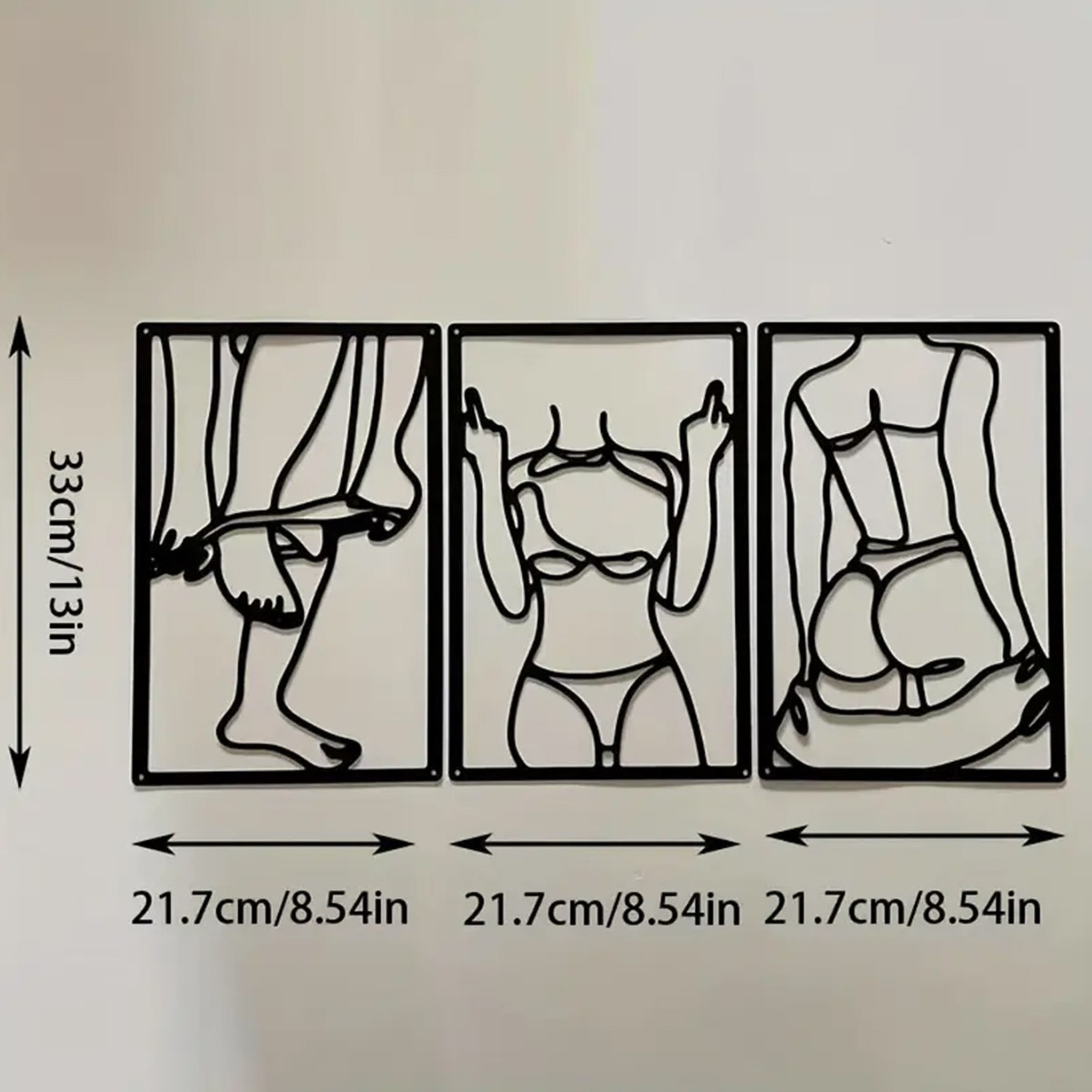 33cm/13in

21.7cm/8.54in

21.7cm/8.54in

21.7cm/8.54in