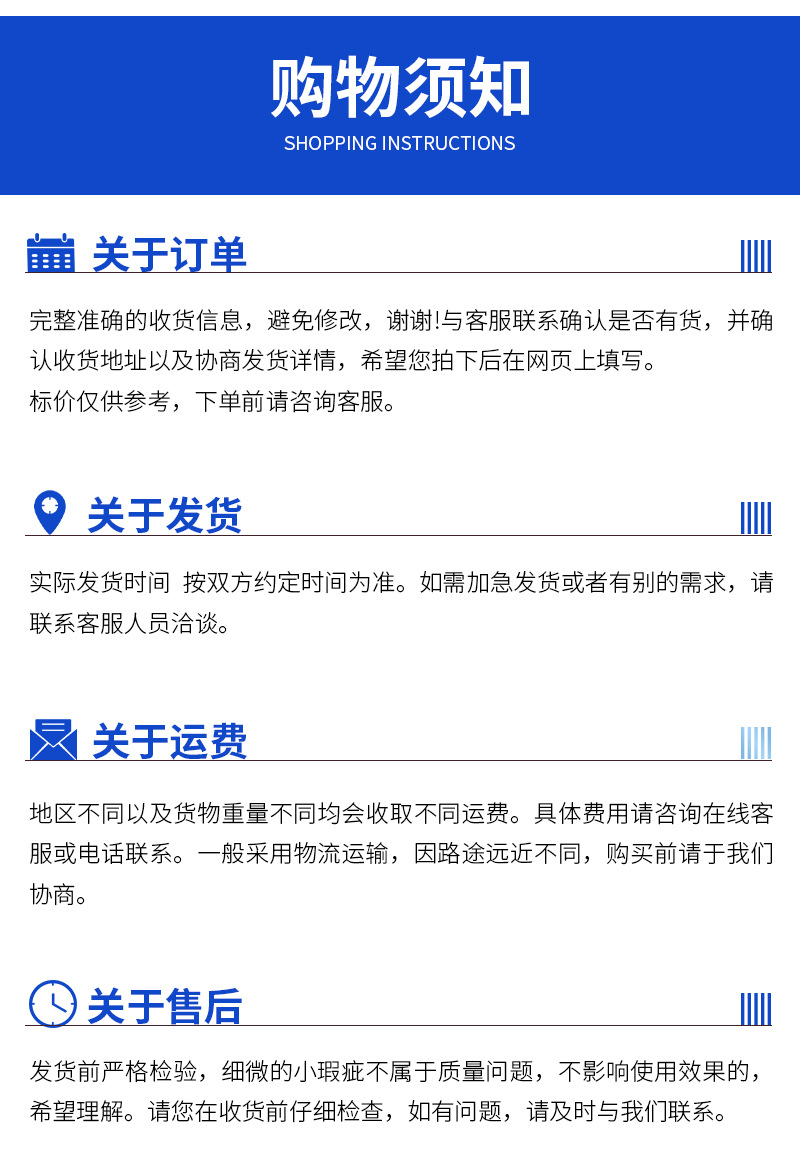 购物须知
SHOPPING INSTRUCTIONS

关于订单

完整准确的收货信息，避免修改，谢谢!与客服联系确认是否有货，并确认收货地址以及协商发货详情，希望您拍下后在网页上填写。
标价仅供参考，下单前请咨询客服。

关于发货

实际发货时间 按双方约定时间为准。如需加急发货或者有别的需求，请联系客服人员洽谈。

关于运费

地区不同以及货物重量不同均会收取不同运费。具体费用请咨询在线客服或电话联系。一般采用物流运输，因路途远近不同，购买前请于我们协商。

关于售后

发货前严格检验，细微的小瑕疵不属于质量问题，不影响使用效果的，希望理解。请您在收货前仔细检查，如有问题，请及时与我们联系。