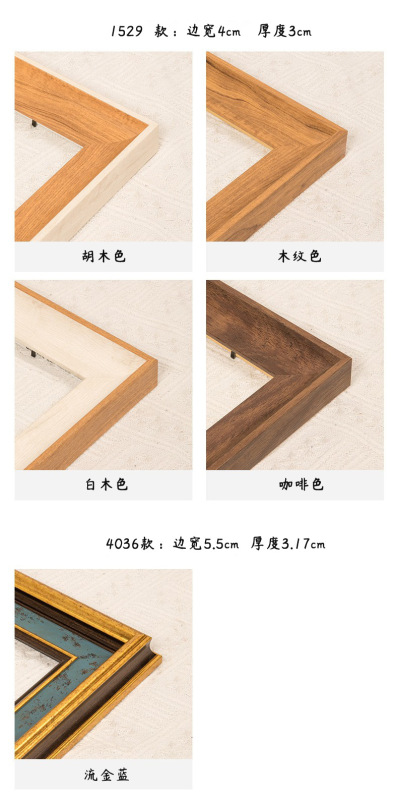 1529 款：边宽4cm 厚度3cm

胡木色

木纹色

白木色

咖啡色

4036款：边宽5.5cm 厚度3.17cm

流金蓝