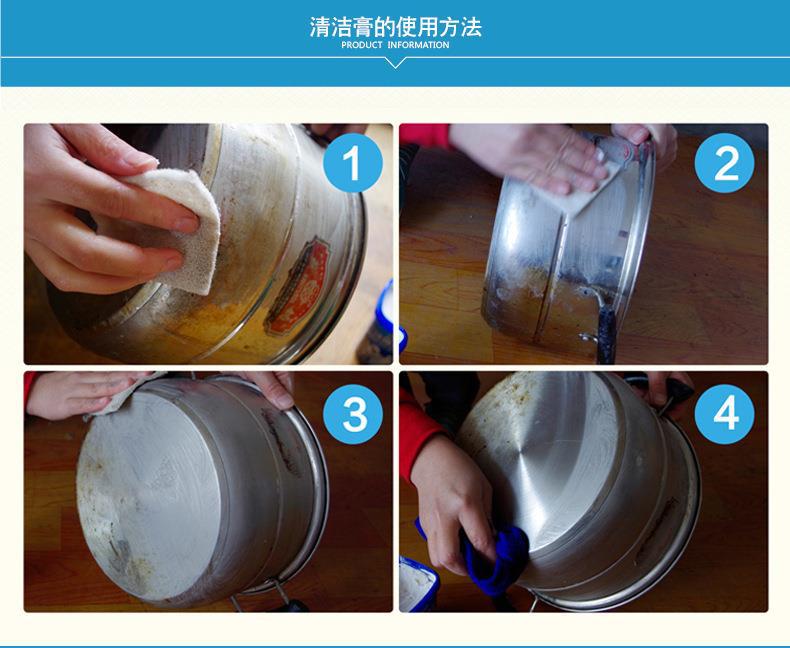 清洁膏的使用方法
PRODUCT INFORMATION

1

2

3

4