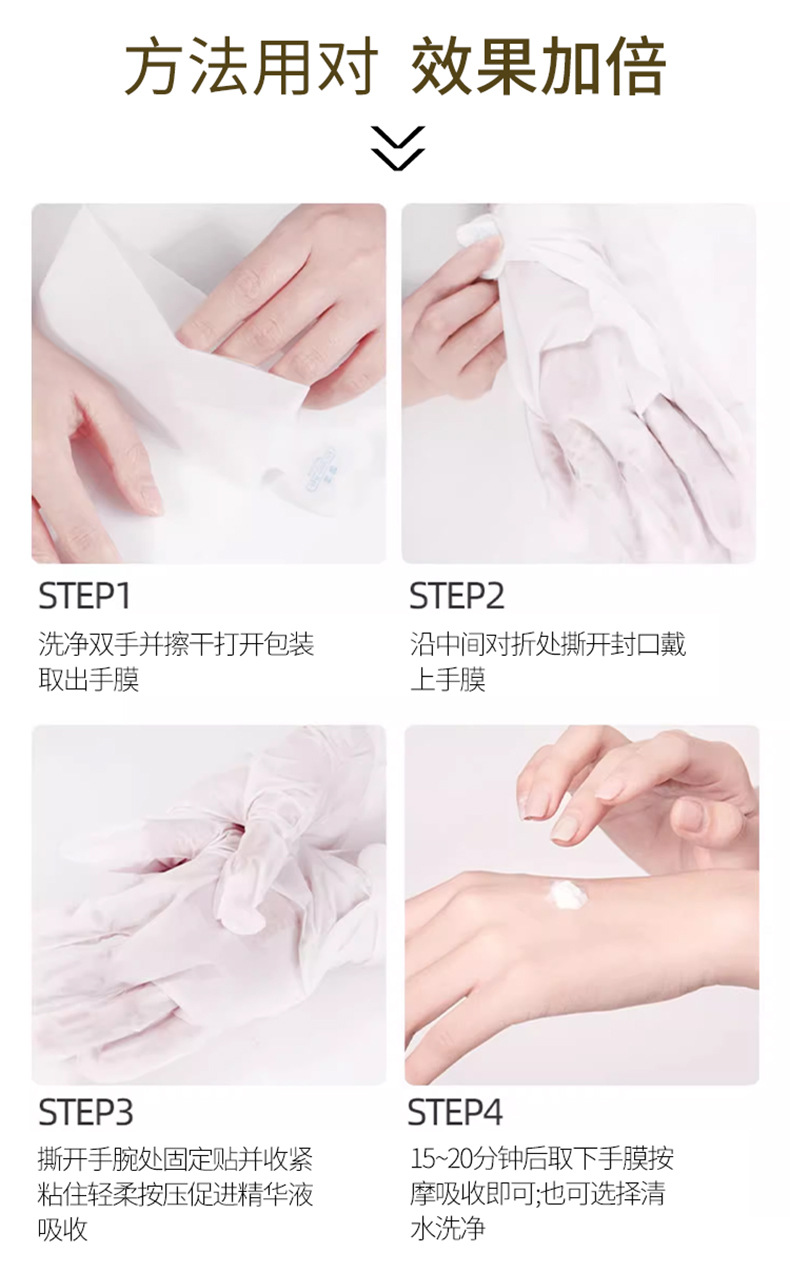 方法用对 效果加倍

STEP1
洗净双手并擦干打开包装取出手膜

STEP2
沿中间对折处撕开封口戴上手膜

STEP3
撕开手腕处固定贴并收紧粘住轻柔按压促进精华液吸收

STEP4
15~20分钟后取下手膜按摩吸收即可;也可选择清水洗净