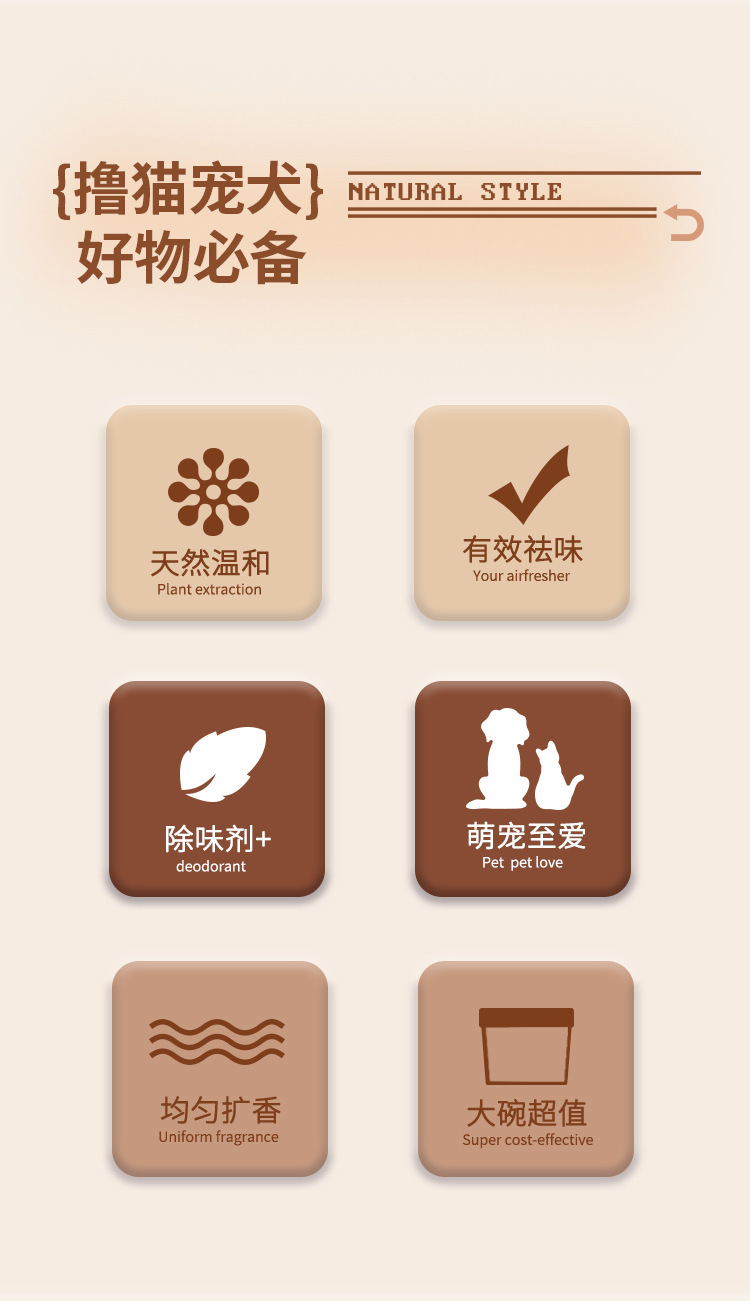 {撸猫宠犬}
好物必备

NATURAL STYLE

天然温和
Plant extraction

有效祛味
Your airfresher

除味剂+
deodorant

萌宠至爱
Pet pet love

均匀扩香
Uniform fragrance

大碗超值
Super cost-effective