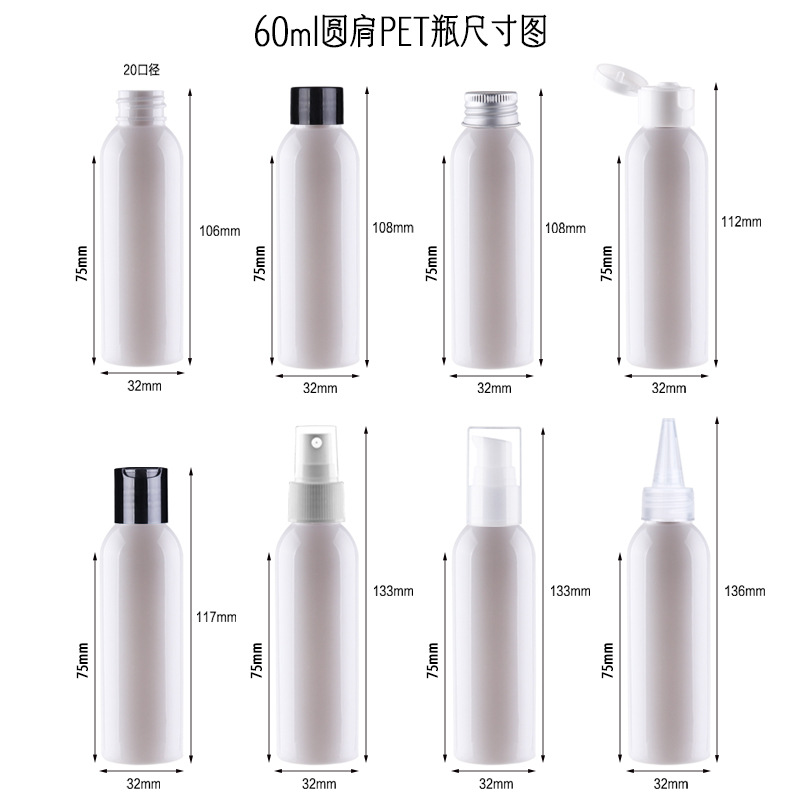 60ml圆肩PET瓶尺寸图

20口径

75mm
106mm
32mm

75mm
108mm
32mm

75mm
108mm
32mm

75mm
112mm
32mm

75mm
117mm
32mm

75mm
133mm
32mm

75mm
133mm
32mm

75mm
136mm
32mm