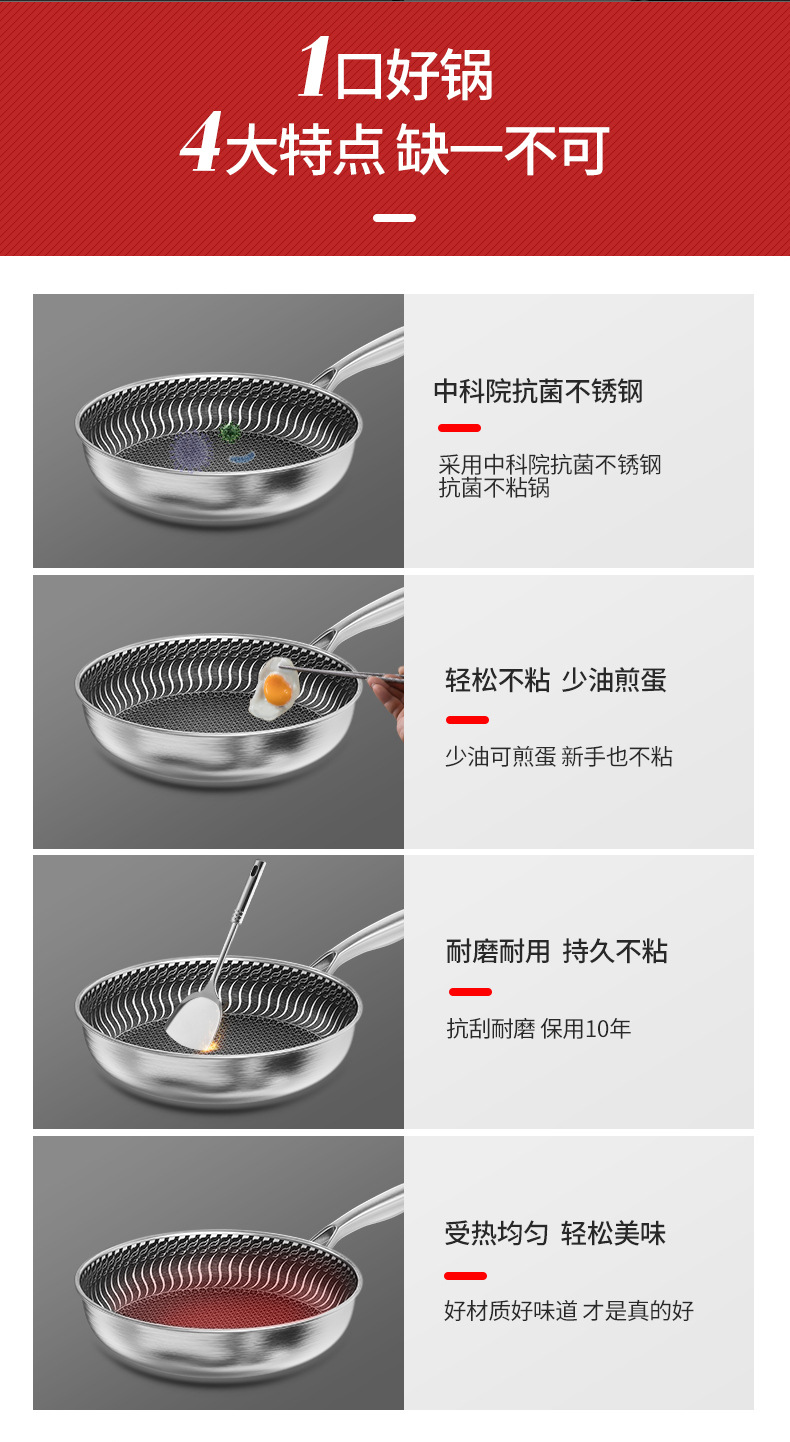 1口好锅
4大特点 缺一不可

中科院抗菌不锈钢

采用中科院抗菌不锈钢
抗菌不粘锅

轻松不粘 少油煎蛋

少油可煎蛋 新手也不粘

耐磨耐用 持久不粘

抗刮耐磨 保用10年

受热均匀 轻松美味

好材质好味道 才是真的好