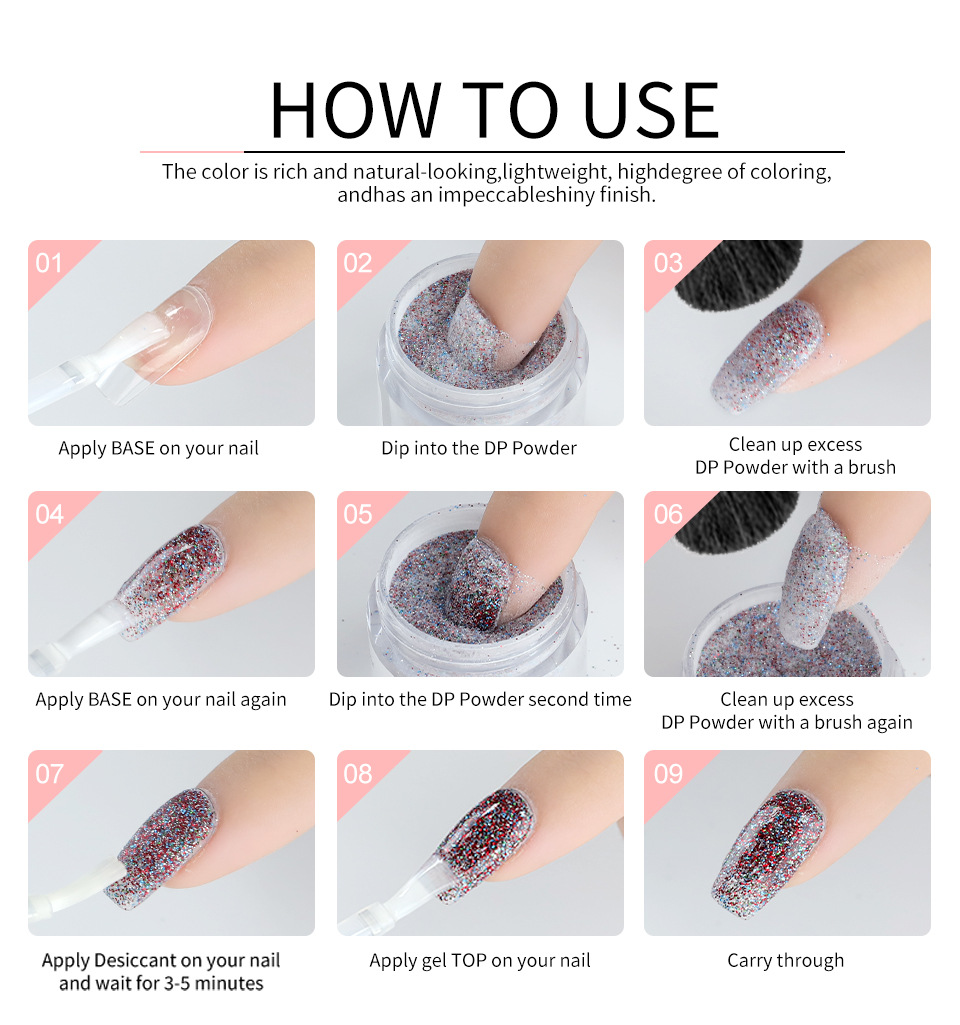 HOW TO USE

The color is rich and natural-looking,lightweight, highdegree of coloring, andhas an impeccableshiny finish.

01
Apply BASE on your nail

02
Dip into the DP Powder

03
Clean up excess DP Powder with a brush

04
Apply BASE on your nail again

05
Dip into the DP Powder second time

06
Clean up excess DP Powder with a brush again

07
Apply Desiccant on your nail and wait for 3-5 minutes

08
Apply gel TOP on your nail

09
Carry through