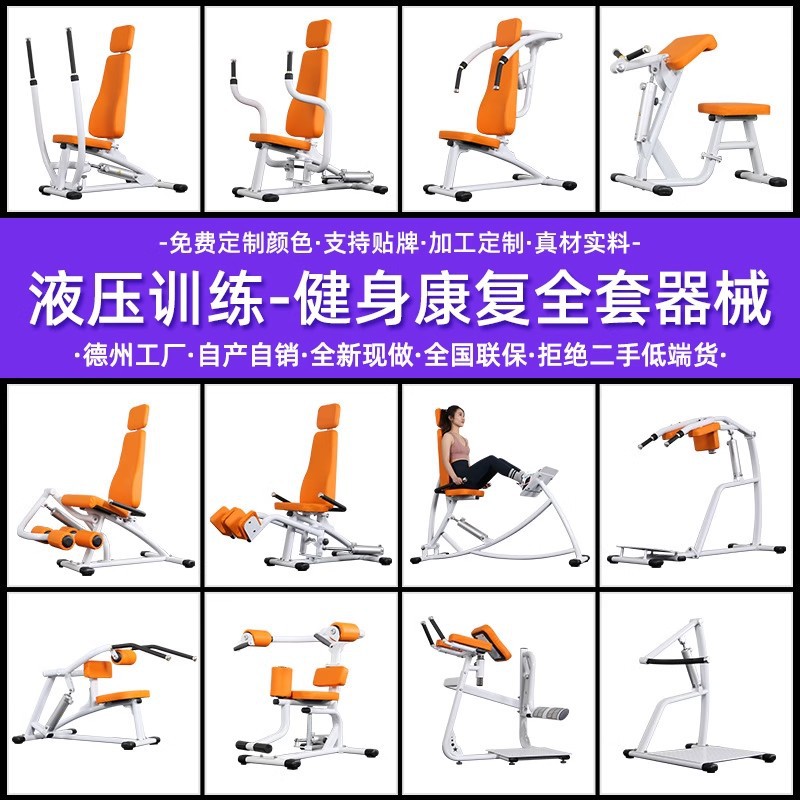 -免费定制颜色·支持贴牌·加工定制·真材实料-

液压训练-健身康复全套器械

·德州工厂·自产自销·全新现做·全国联保·拒绝二手低端货·