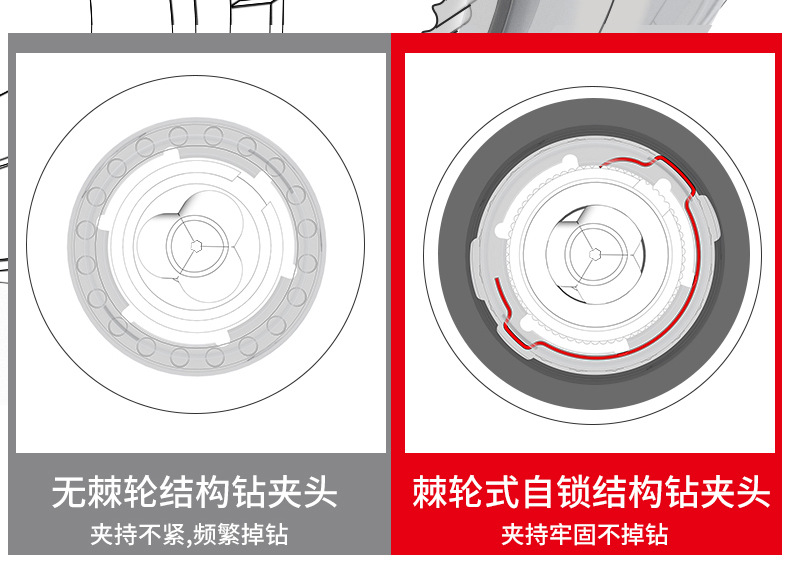 无棘轮结构钻夹头
夹持不紧,频繁掉钻

棘轮式自锁结构钻夹头
夹持牢固不掉钻