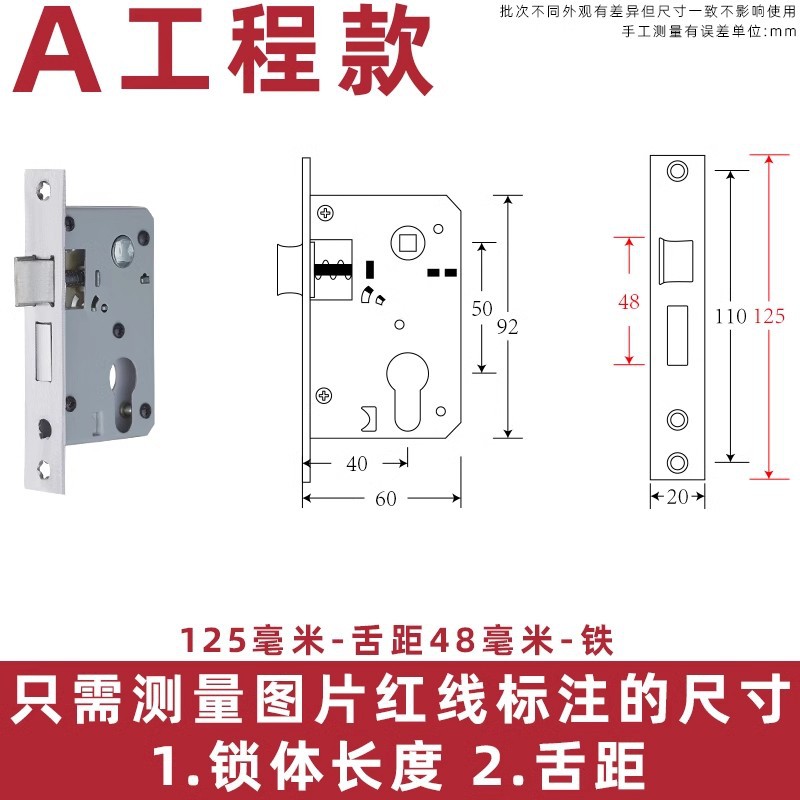 A工程款

批次不同外观有差异但尺寸一致不影响使用
手工测量有误差单位:mm

50
92
40
60

48
110
125
20

125毫米-舌距48毫米-铁

只需测量图片红线标注的尺寸
1.锁体长度 2.舌距