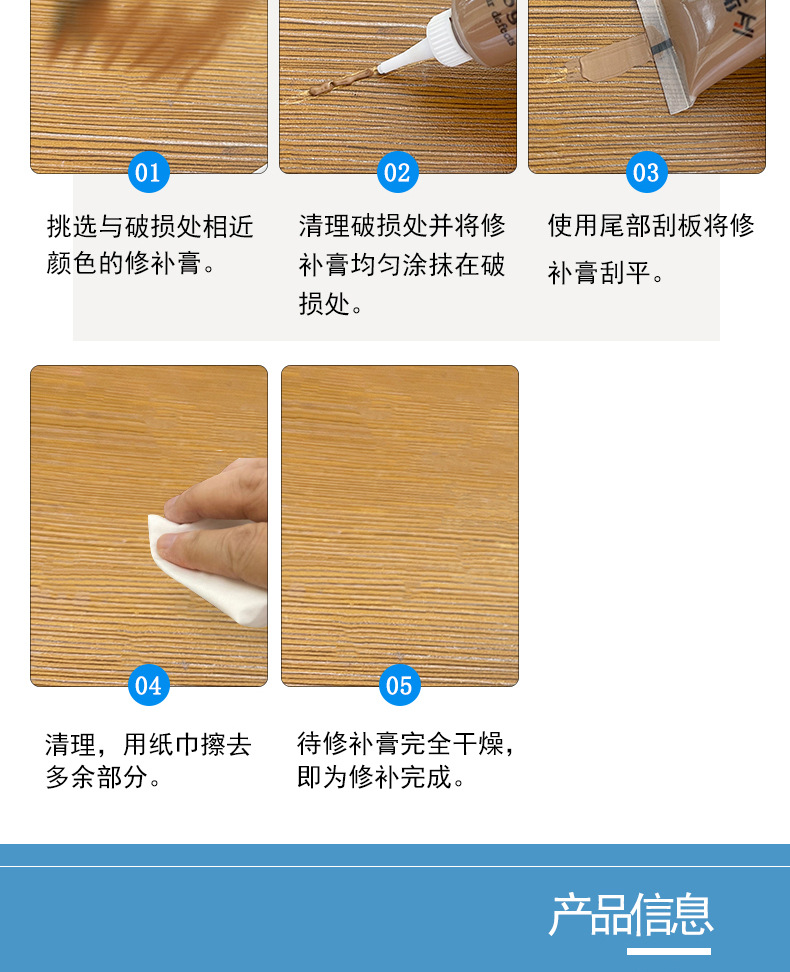 01

挑选与破损处相近颜色的修补膏。

02

清理破损处并将修补膏均匀涂抹在破损处。

03

使用尾部刮板将修补膏刮平。

04

清理，用纸巾擦去多余部分。

05

待修补膏完全干燥，即为修补完成。

产品信息