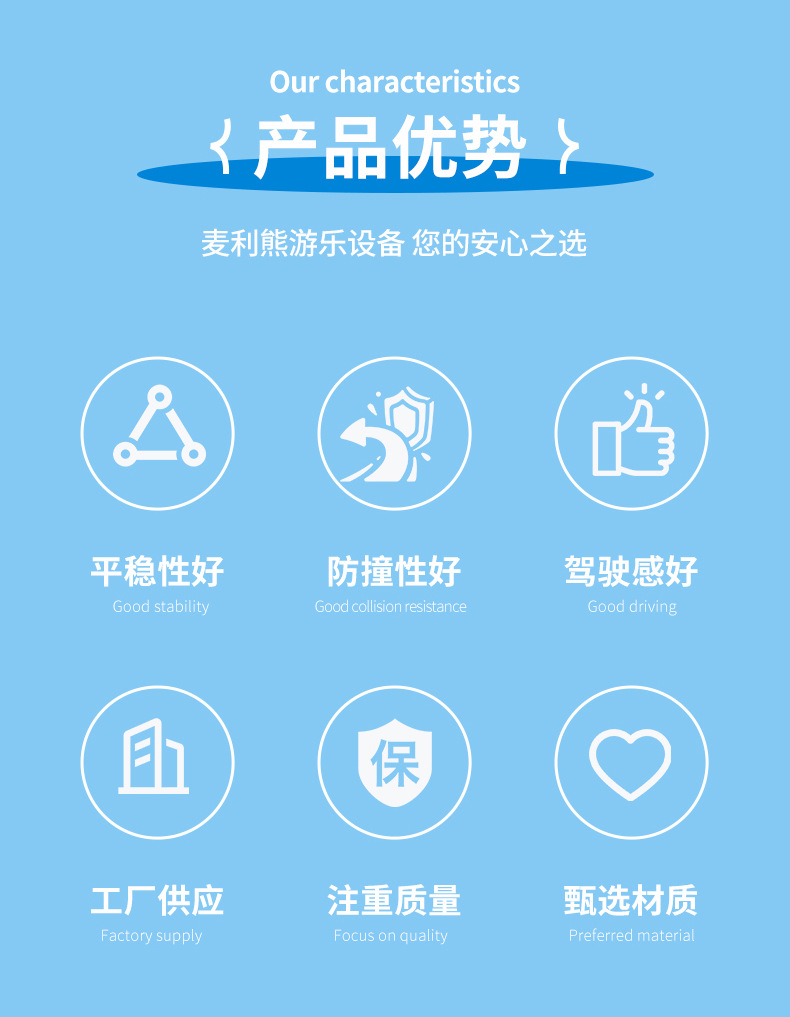 Our characteristics

{ 产品优势 }

麦利熊游乐设备 您的安心之选

平稳性好
Good stability

防撞性好
Good collision resistance

驾驶感好
Good driving

保

工厂供应
Factory supply

注重质量
Focus on quality

甄选材质
Preferred material