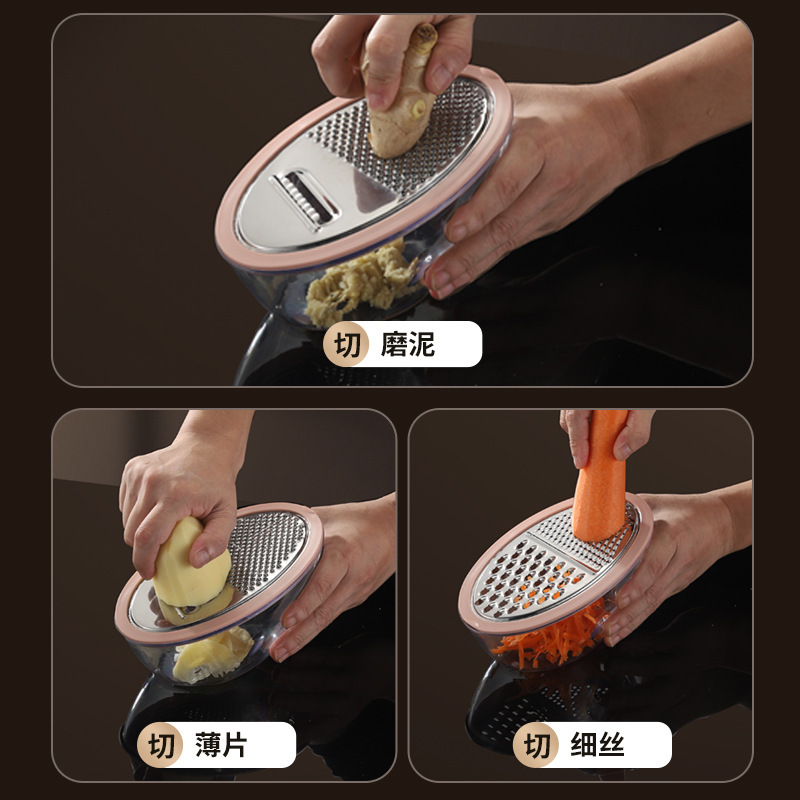 切 磨泥

切 薄片

切 细丝