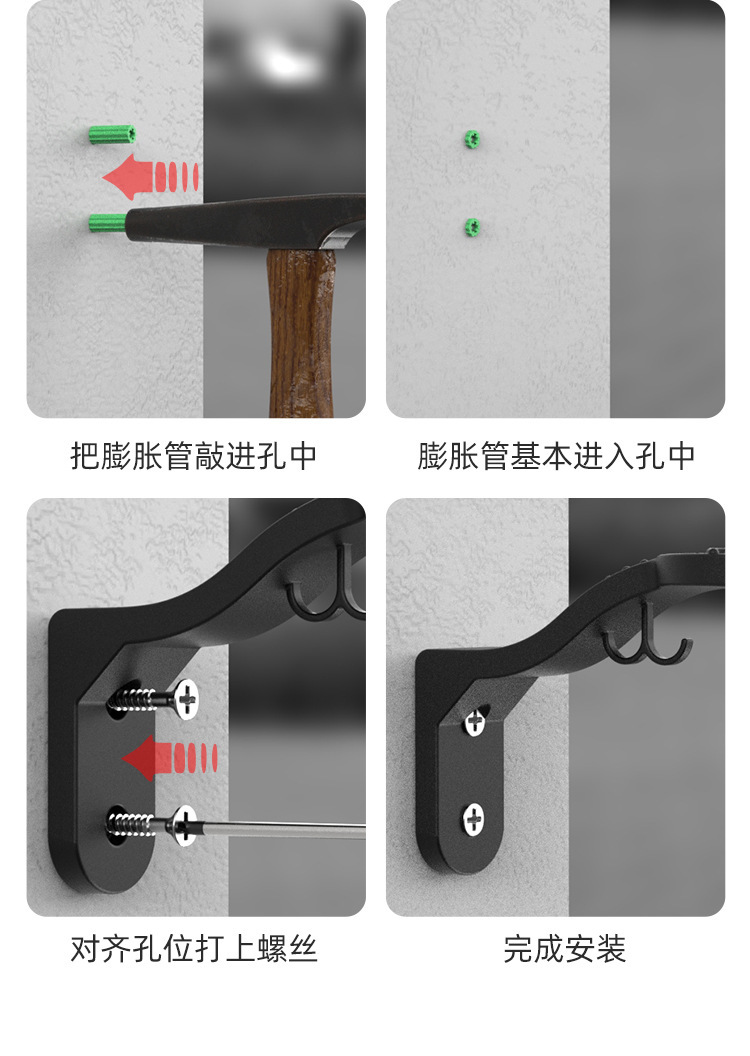 把膨胀管敲进孔中

膨胀管基本进入孔中

对齐孔位打上螺丝

完成安装