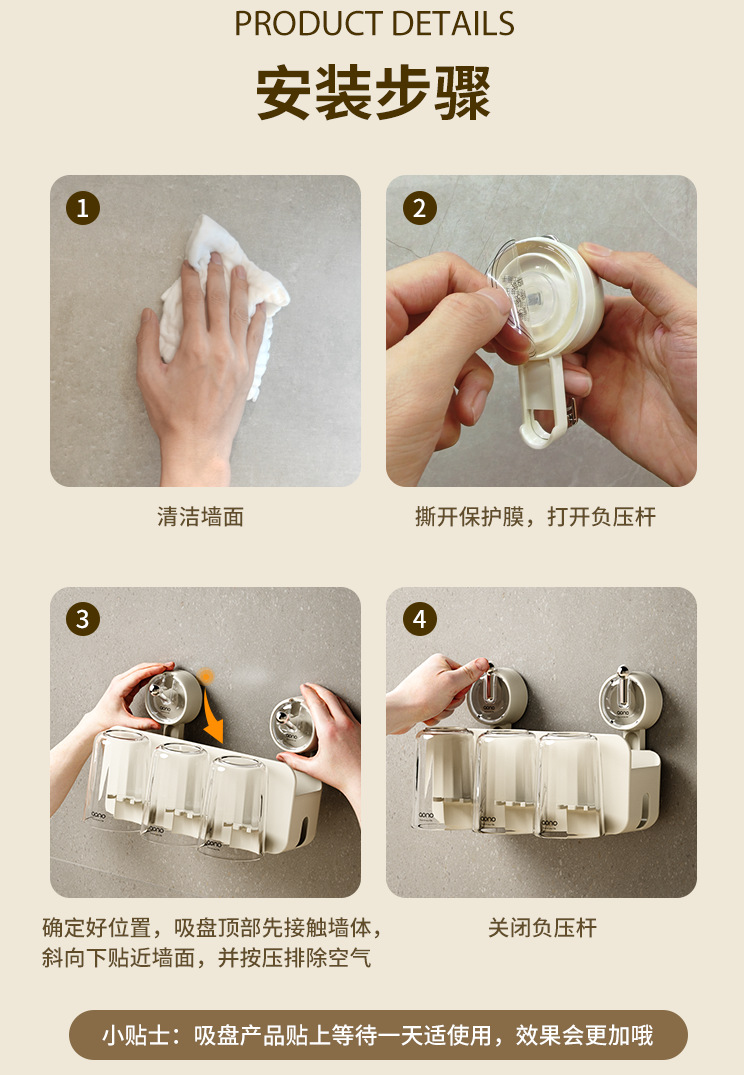 PRODUCT DETAILS
安装步骤

1
清洁墙面

2
撕开保护膜，打开负压杆

3
确定好位置，吸盘顶部先接触墙体，斜向下贴近墙面，并按压排除空气

4
关闭负压杆

小贴士：吸盘产品贴上等待一天适使用，效果会更加哦