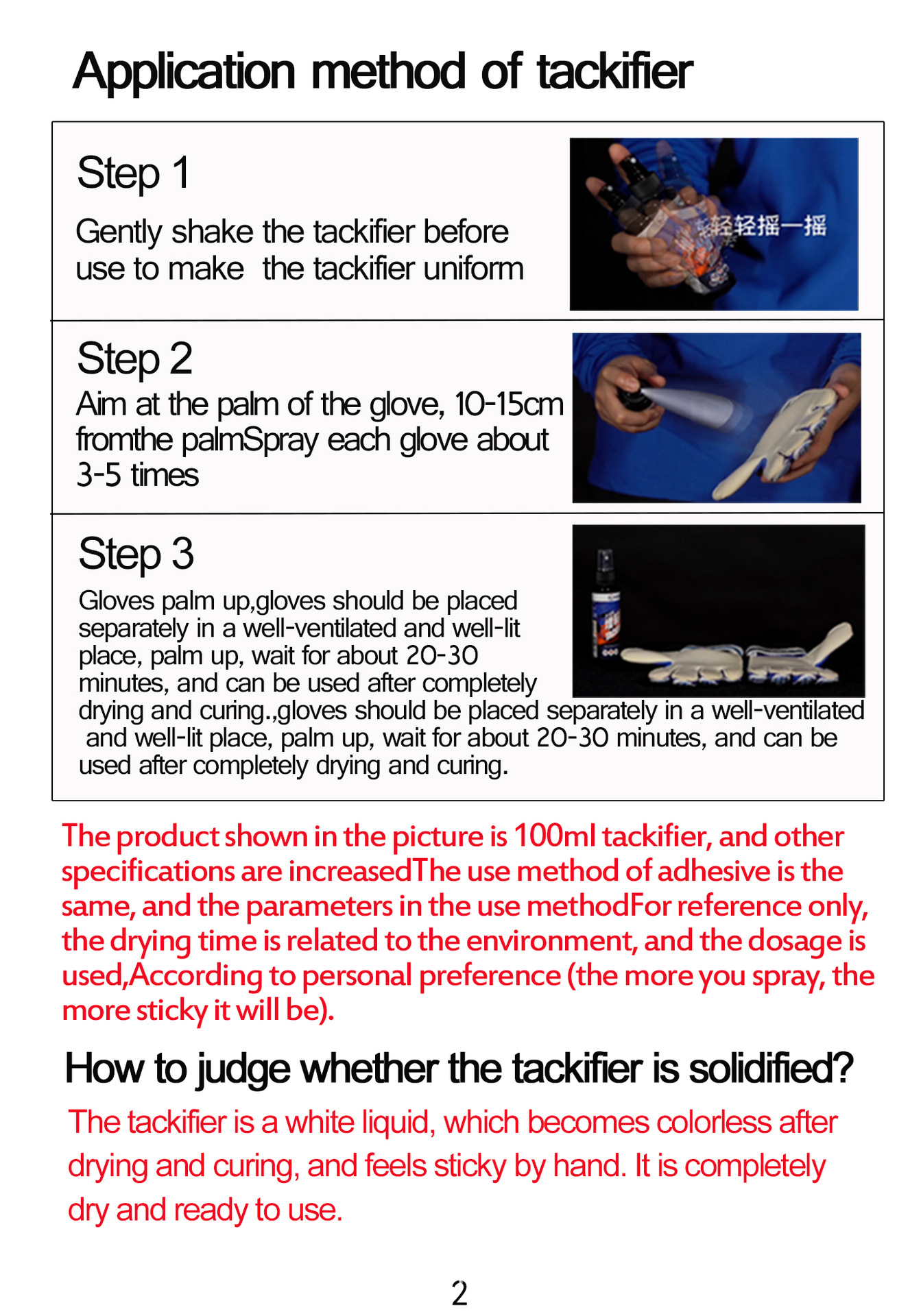 Application method of tackifier

Step 1

Gently shake the tackifier before use to make the tackifier uniform

轻轻摇一摇

Step 2

Aim at the palm of the glove, 10-15cm fromthe palmSpray each glove about 3-5 times

Step 3

Gloves palm up,gloves should be placed separately in a well-ventilated and well-lit place, palm up, wait for about 20-30 minutes, and can be used after completely drying and curing.,gloves should be placed separately in a well-ventilated and well-lit place, palm up, wait for about 20-30 minutes, and can be used after completely drying and curing.

The product shown in the picture is 100ml tackifier, and other specifications are increasedThe use method of adhesive is the same, and the parameters in the use methodFor reference only, the drying time is related to the environment, and the dosage is used,According to personal preference (the more you spray, the more sticky it will be).

How to judge whether the tackifier is solidified?

The tackifier is a white liquid, which becomes colorless after drying and curing, and feels sticky by hand. It is completely dry and ready to use.

2