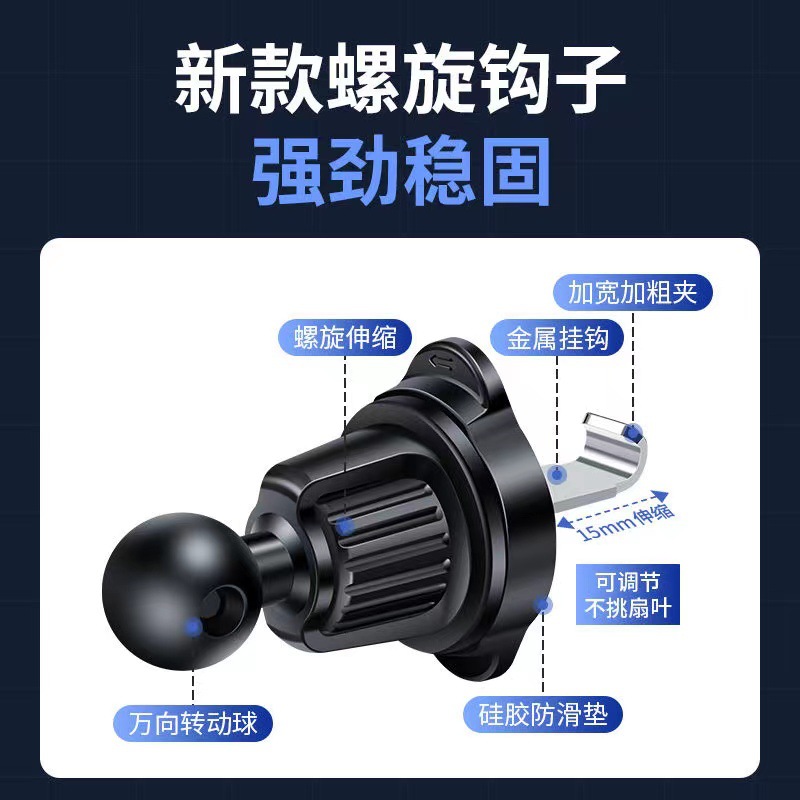 新款螺旋钩子
强劲稳固

加宽加粗夹
螺旋伸缩
金属挂钩
15mm伸缩
可调节
不挑扇叶
万向转动球
硅胶防滑垫