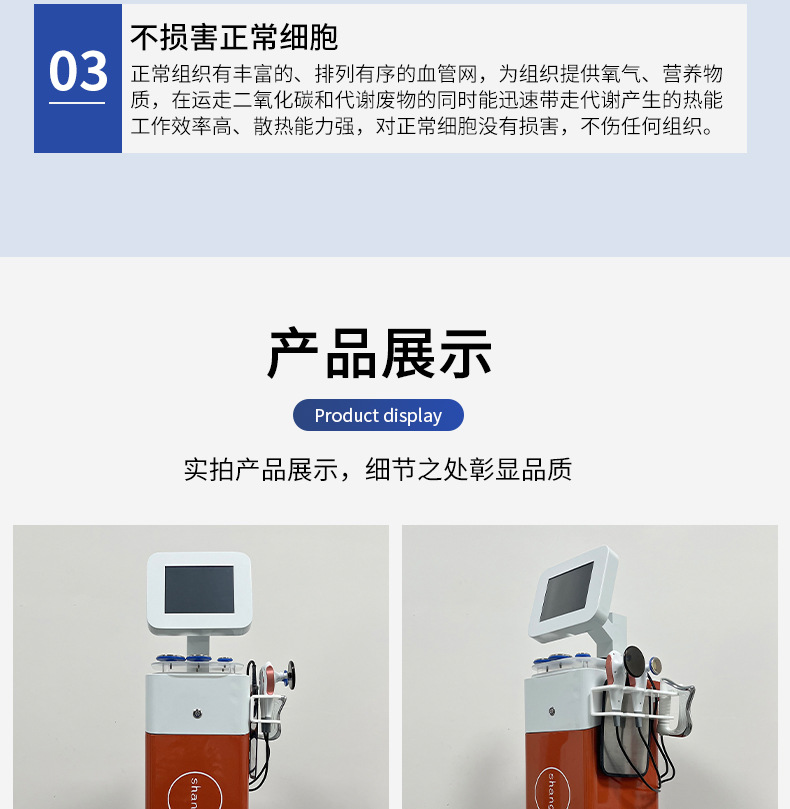 03

不损害正常细胞

正常组织有丰富的、排列有序的血管网，为组织提供氧气、营养物质，在运走二氧化碳和代谢废物的同时能迅速带走代谢产生的热能工作效率高、散热能力强，对正常细胞没有损害，不伤任何组织。

产品展示

Product display

实拍产品展示，细节之处彰显品质

shan

shan