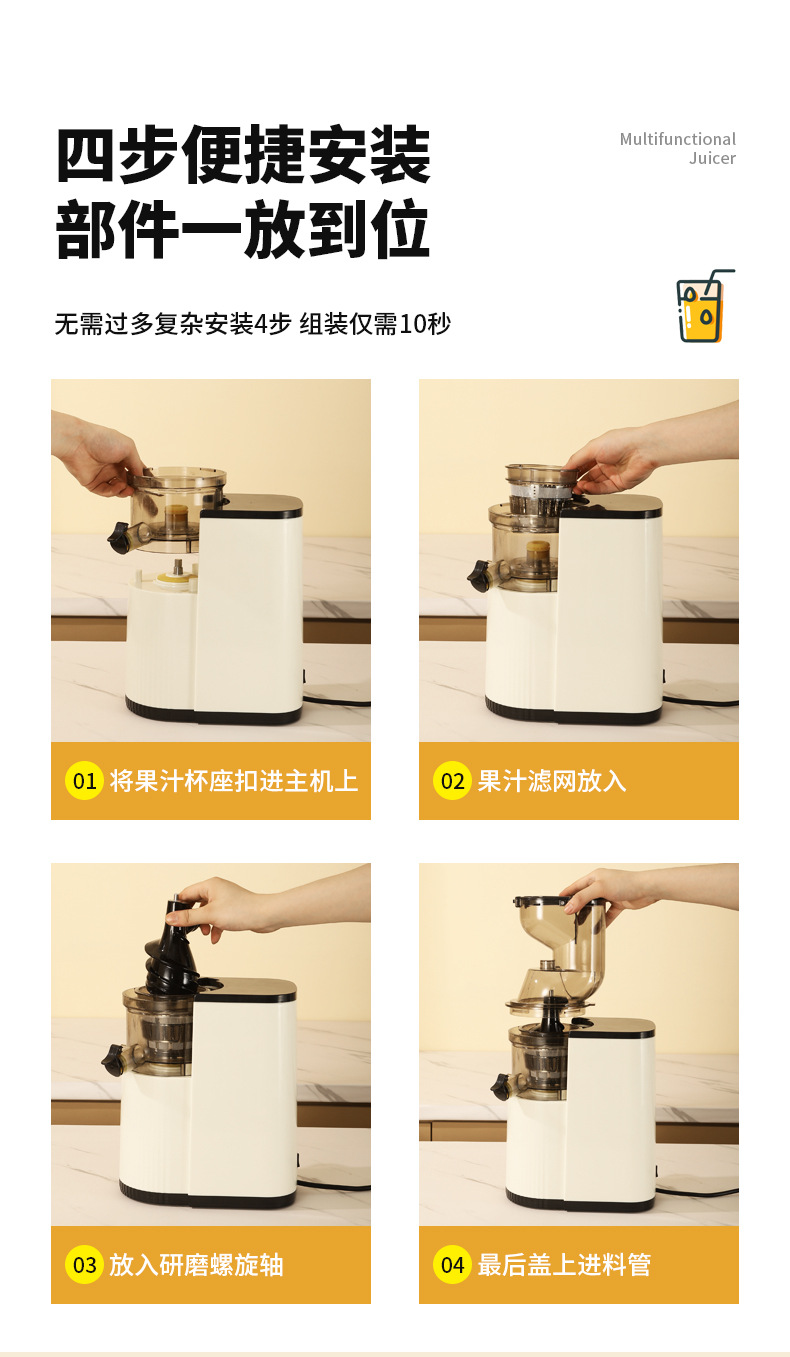 四步便捷安装
部件一放到位

Multifunctional
Juicer

无需过多复杂安装4步 组装仅需10秒

01 将果汁杯座扣进主机上

02 果汁滤网放入

03 放入研磨螺旋轴

04 最后盖上进料管