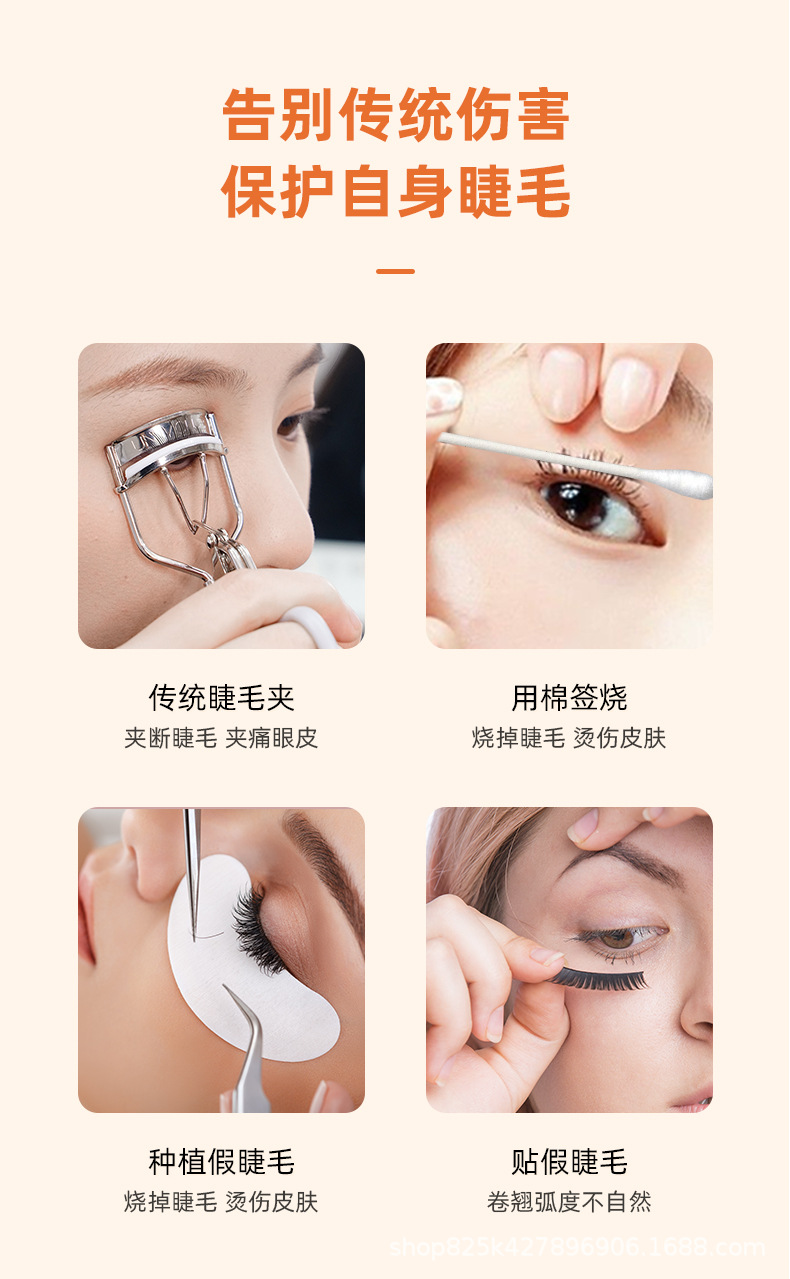 告别传统伤害
保护自身睫毛

传统睫毛夹
夹断睫毛 夹痛眼皮

用棉签烧
烧掉睫毛 烫伤皮肤

种植假睫毛
烧掉睫毛 烫伤皮肤

贴假睫毛
卷翘弧度不自然

shop825k427896906.1688.com