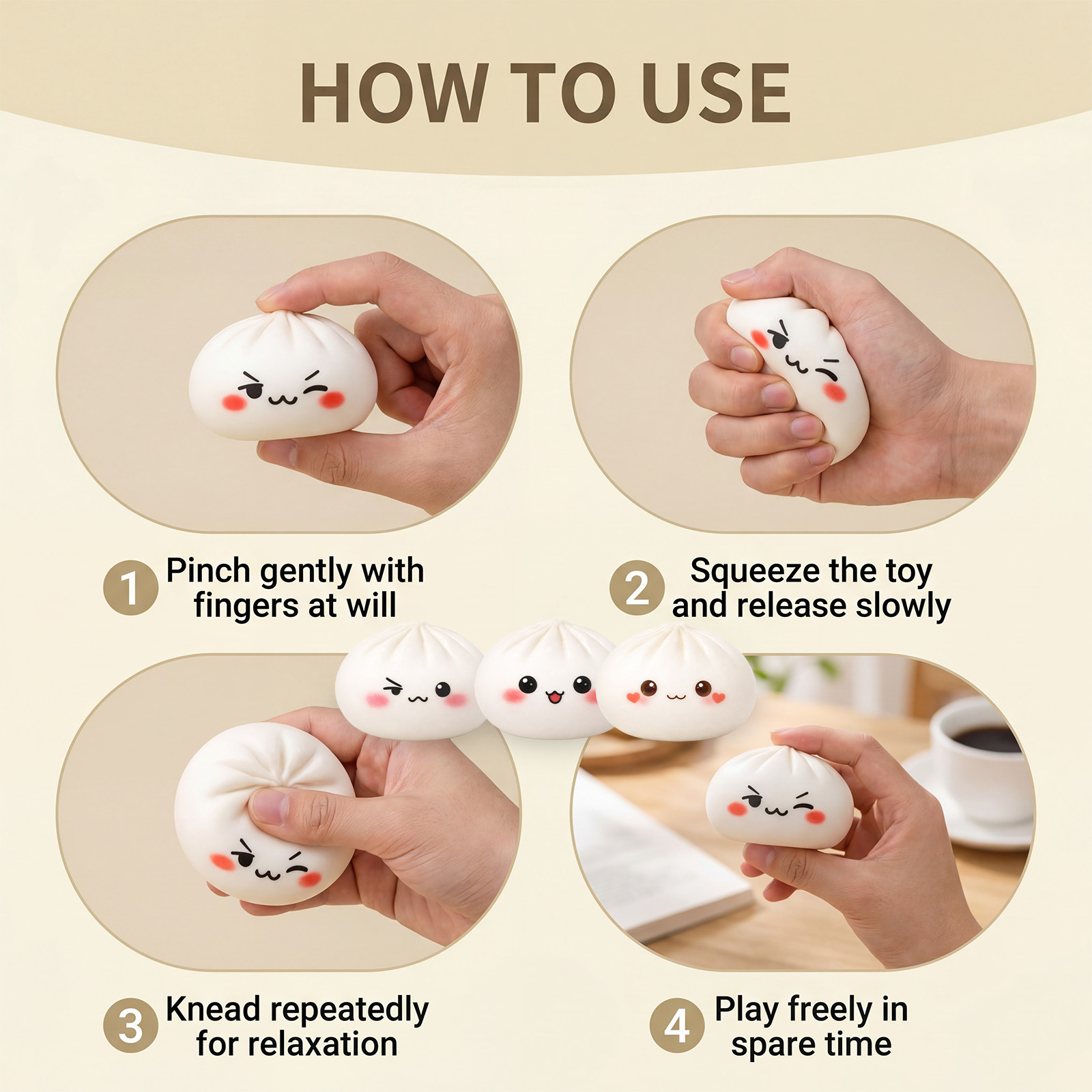 HOW TO USE

1 Pinch gently with fingers at will

2 Squeeze the toy and release slowly

3 Knead repeatedly for relaxation

4 Play freely in spare time