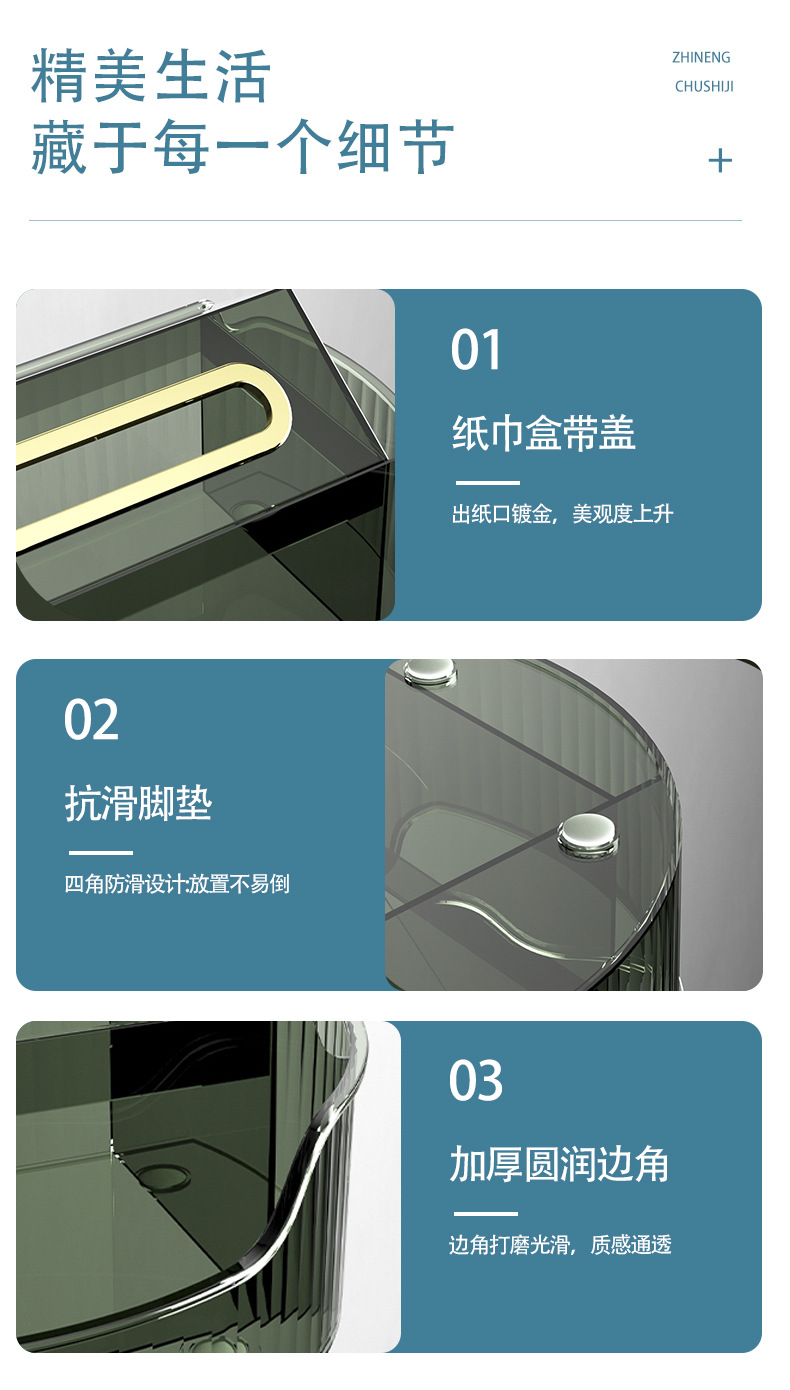 精美生活
藏于每一个细节

ZHINENG
CHUSHIJI
+

01
纸巾盒带盖
出纸口镀金，美观度上升

02
抗滑脚垫
四角防滑设计:放置不易倒

03
加厚圆润边角
边角打磨光滑，质感通透