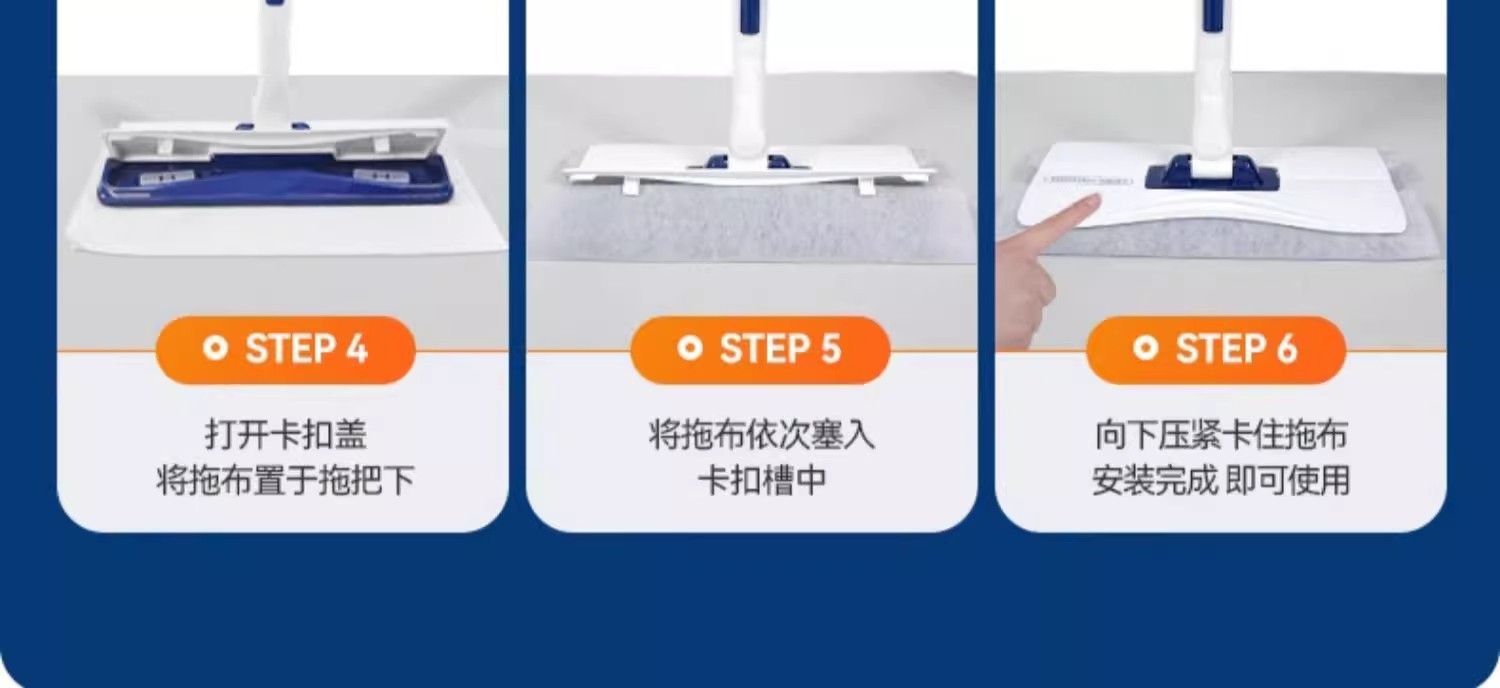 STEP 4

打开卡扣盖
将拖布置于拖把下

STEP 5

将拖布依次塞入
卡扣槽中

STEP 6

向下压紧卡住拖布
安装完成 即可使用