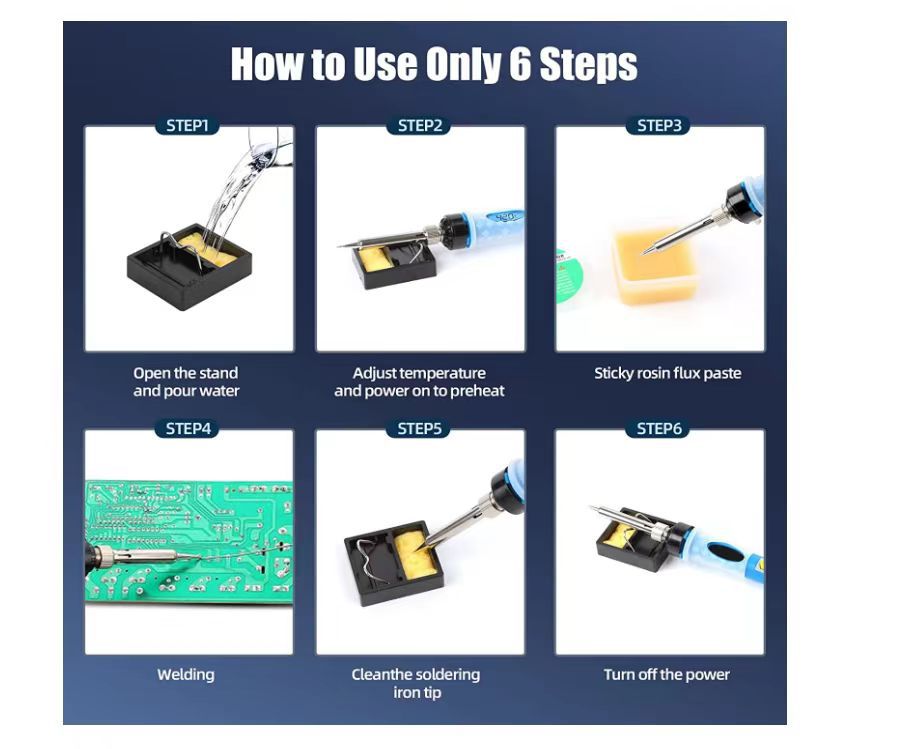 How to Use Only 6 Steps

STEP1

Open the stand and pour water

STEP2

Adjust temperature and power on to preheat

STEP3

Sticky rosin flux paste

STEP4

Welding

STEP5

Cleanthe soldering iron tip

STEP6

Turn off the power