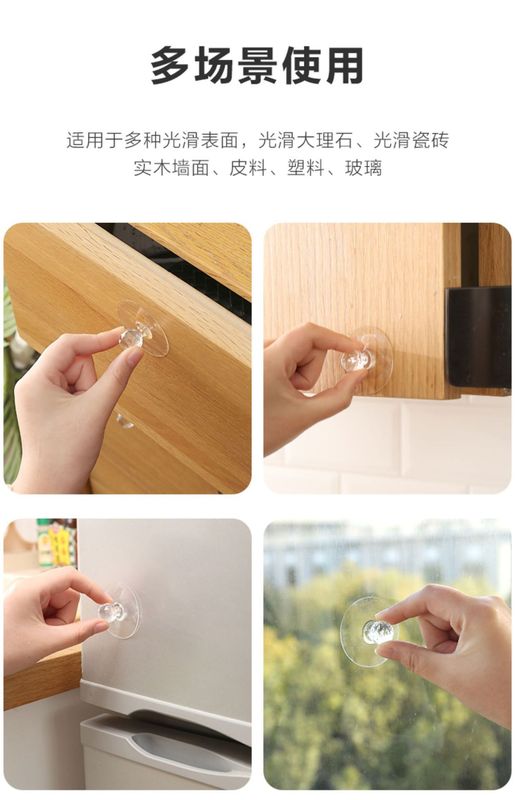 多场景使用

适用于多种光滑表面，光滑大理石、光滑瓷砖
实木墙面、皮料、塑料、玻璃