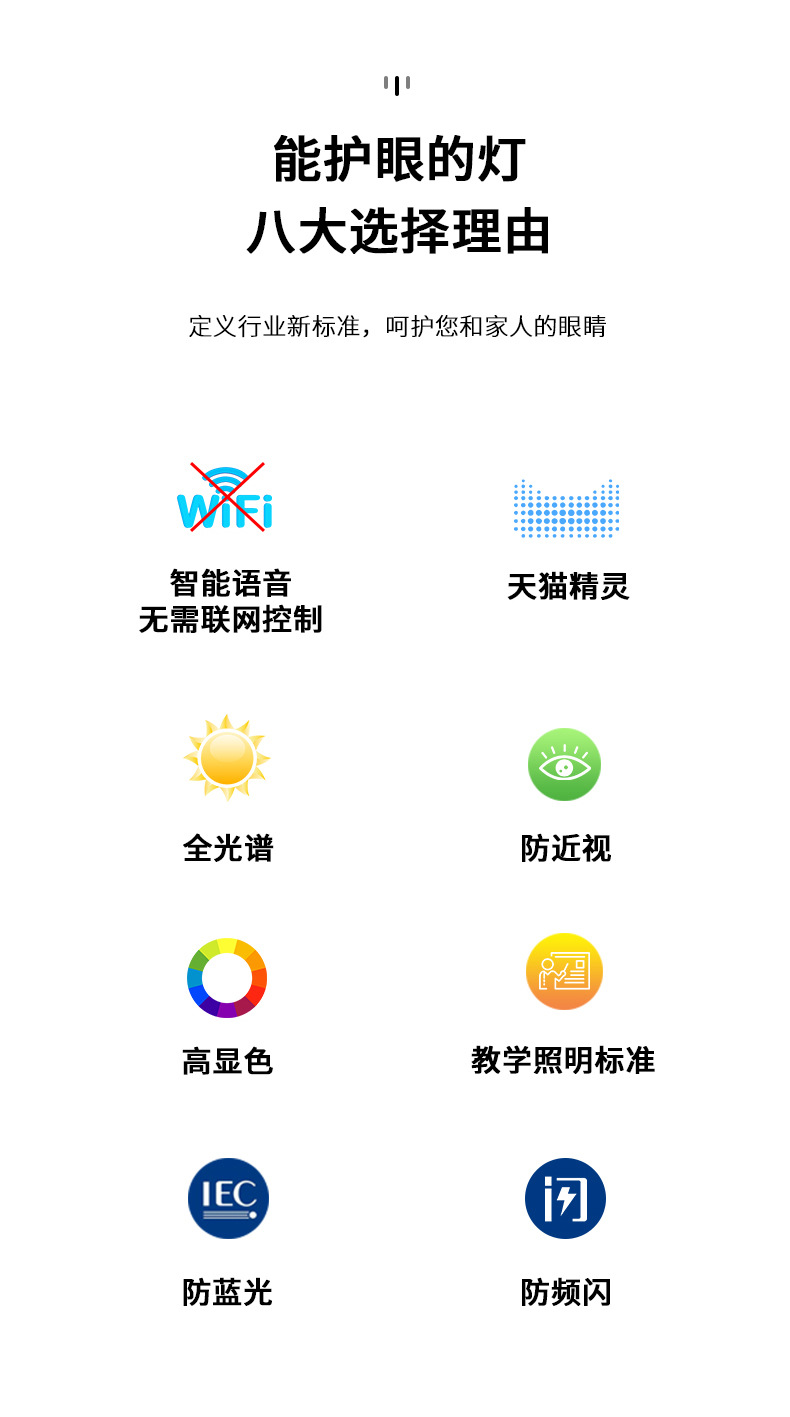 能护眼的灯
八大选择理由

定义行业新标准，呵护您和家人的眼睛

WiFi

智能语音
无需联网控制

天猫精灵

全光谱

防近视

高显色

教学照明标准

IEC

防蓝光

防频闪