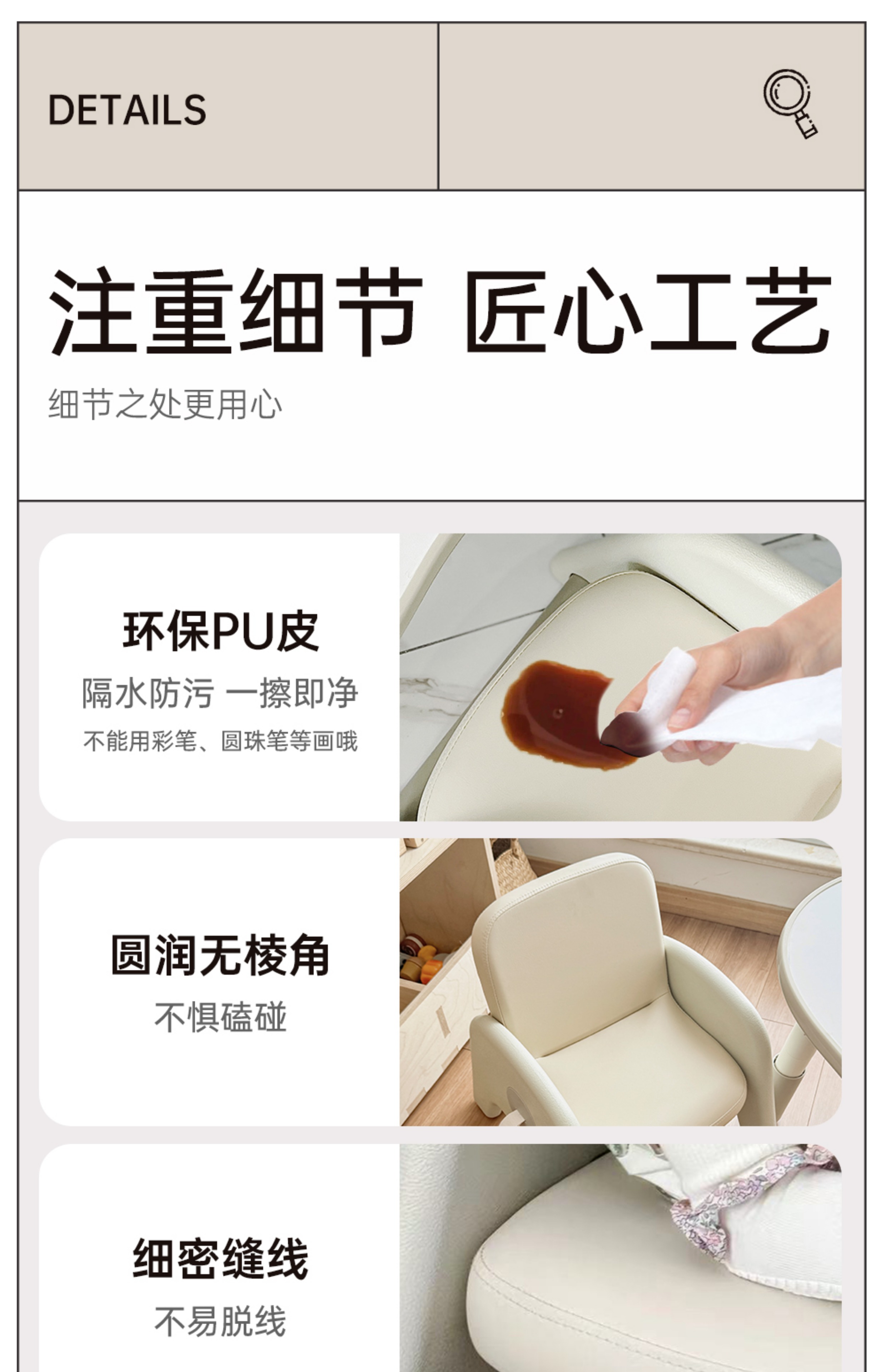 DETAILS

注重细节 匠心工艺

细节之处更用心

环保PU皮

隔水防污 一擦即净

不能用彩笔、圆珠笔等画哦

圆润无棱角

不惧磕碰

细密缝线

不易脱线