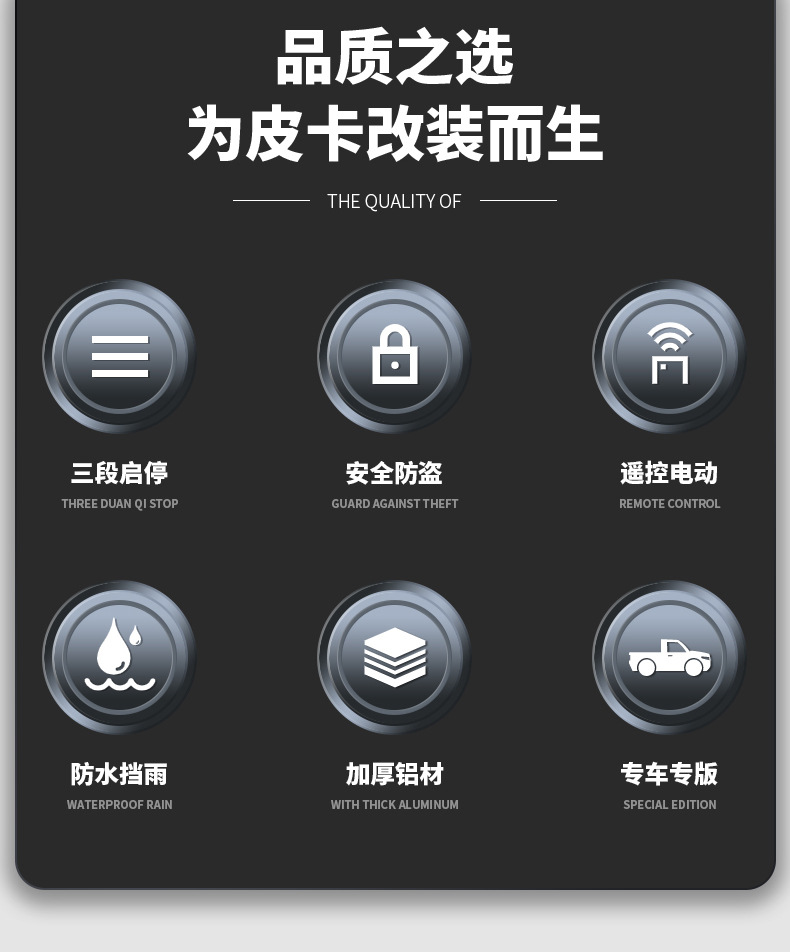 品质之选
为皮卡改装而生

THE QUALITY OF

三段启停
THREE DUAN QI STOP

安全防盗
GUARD AGAINST THEFT

遥控电动
REMOTE CONTROL

防水挡雨
WATERPROOF RAIN

加厚铝材
WITH THICK ALUMINUM

专车专版
SPECIAL EDITION