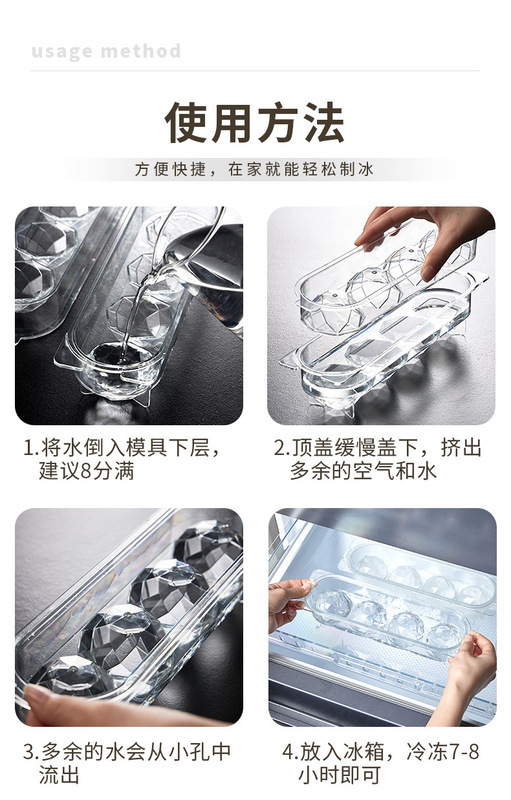 usage method

使用方法

方便快捷，在家就能轻松制冰

1.将水倒入模具下层，建议8分满

2.顶盖缓慢盖下，挤出多余的空气和水

3.多余的水会从小孔中流出

4.放入冰箱，冷冻7-8小时即可