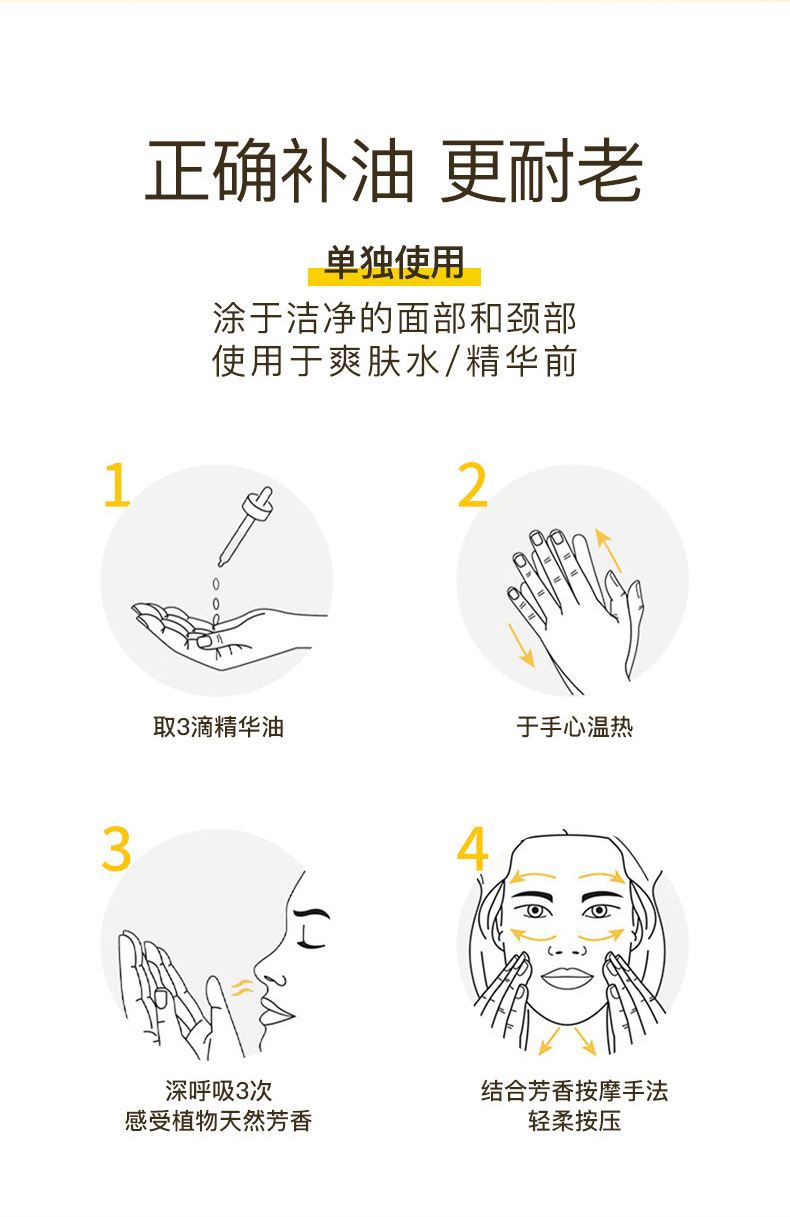 正确补油 更耐老

单独使用

涂于洁净的面部和颈部
使用于爽肤水/精华前

1

取3滴精华油

2

于手心温热

3

深呼吸3次
感受植物天然芳香

4

结合芳香按摩手法
轻柔按压