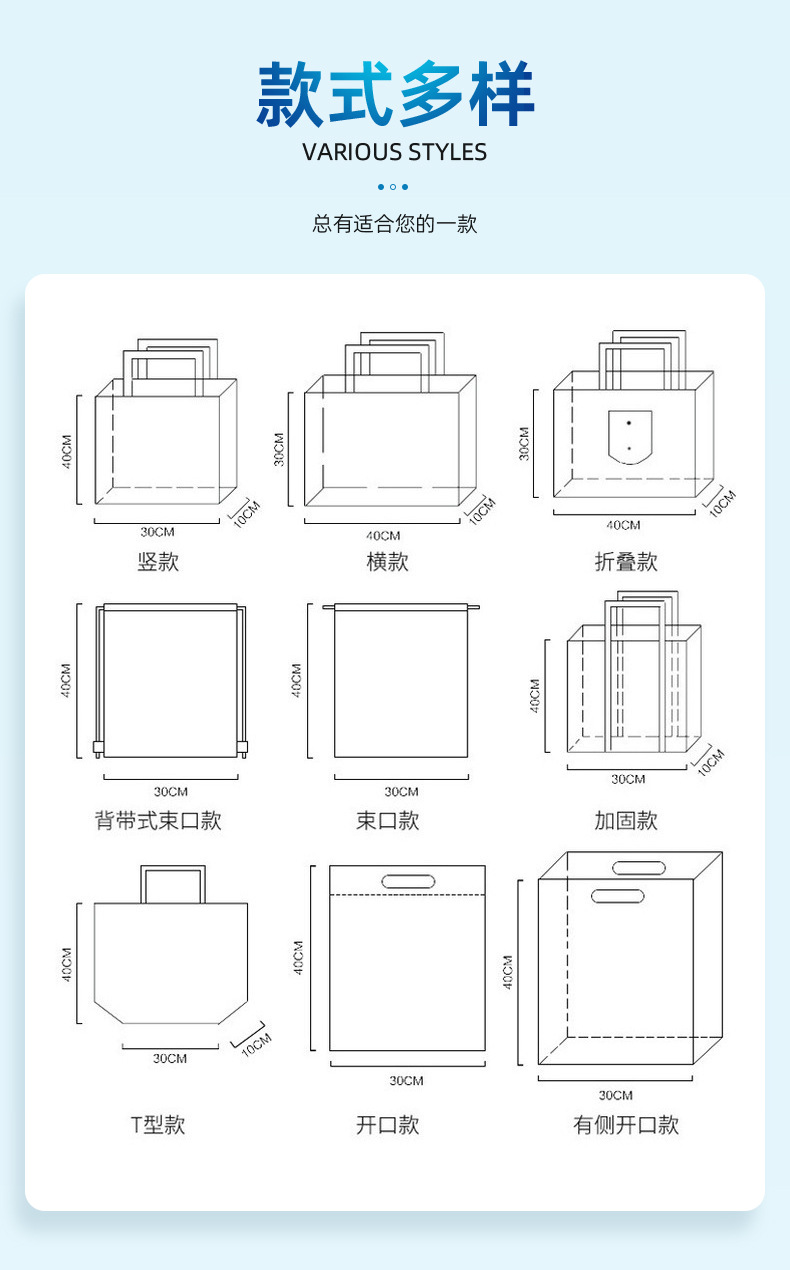 款式多样
VARIOUS STYLES

总有适合您的一款

40CM
30CM
10CM
竖款

30CM
40CM
10CM
横款

30CM
40CM
10CM
折叠款

40CM
30CM
背带式束口款

40CM
30CM
束口款

40CM
30CM
10CM
加固款

40CM
30CM
10CM
T型款

40CM
30CM
开口款

40CM
30CM
有侧开口款