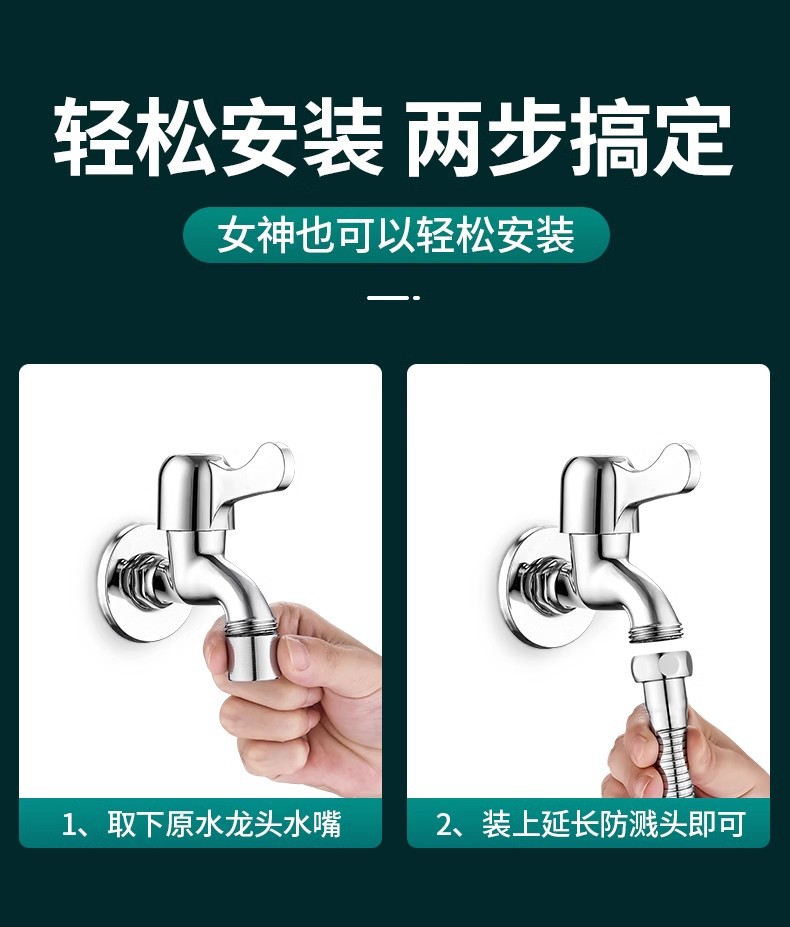 轻松安装 两步搞定

女神也可以轻松安装

1、取下原水龙头水嘴

2、装上延长防溅头即可