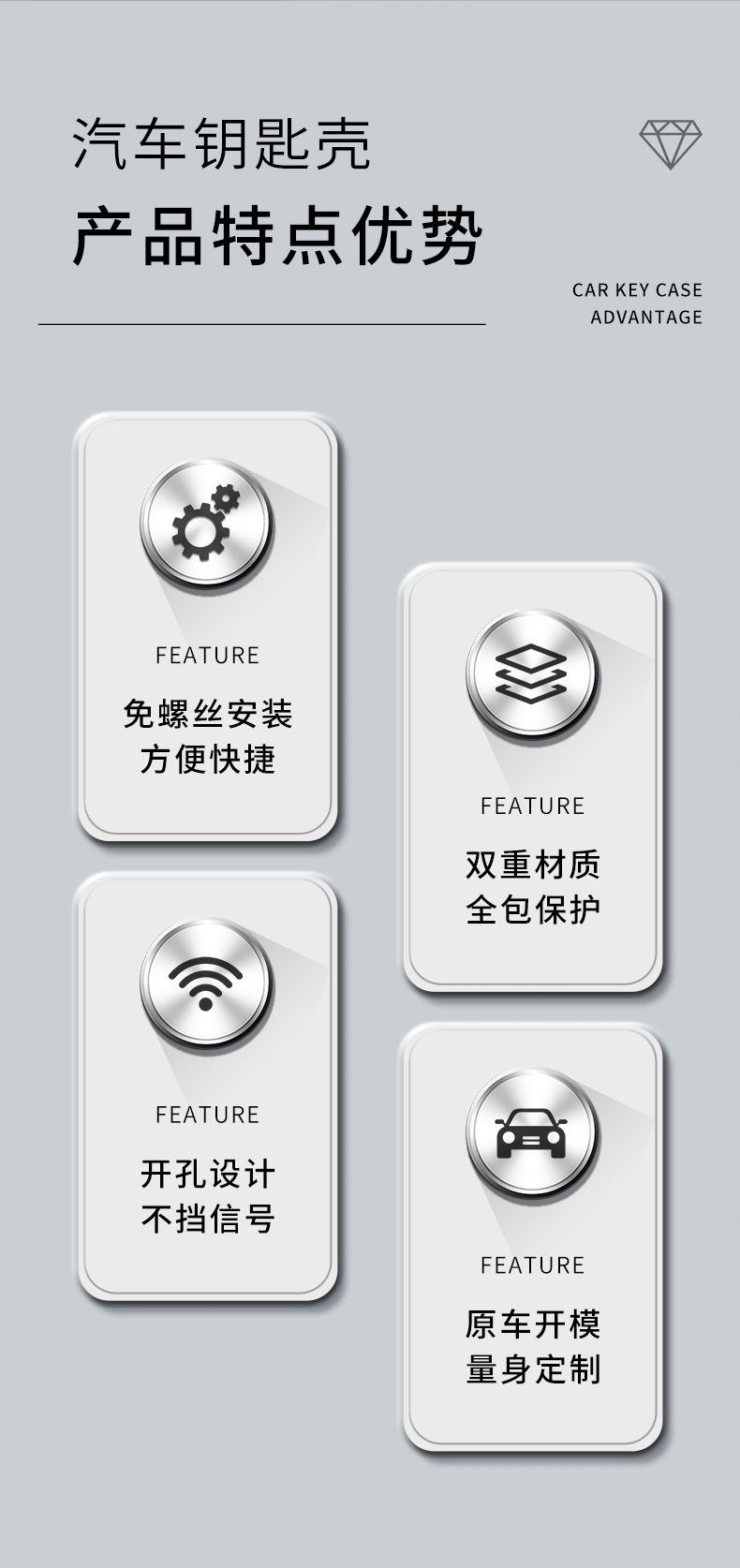 汽车钥匙壳

产品特点优势

CAR KEY CASE
ADVANTAGE

FEATURE

免螺丝安装
方便快捷

FEATURE

开孔设计
不挡信号

FEATURE

双重材质
全包保护

FEATURE

原车开模
量身定制