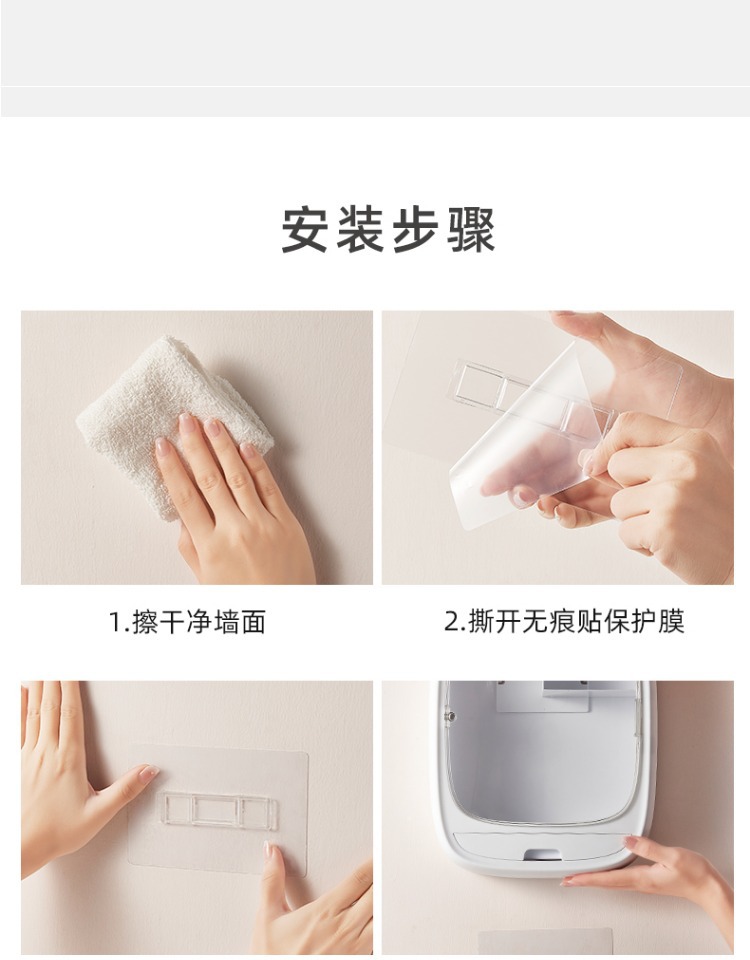 安装步骤

1.擦干净墙面

2.撕开无痕贴保护膜