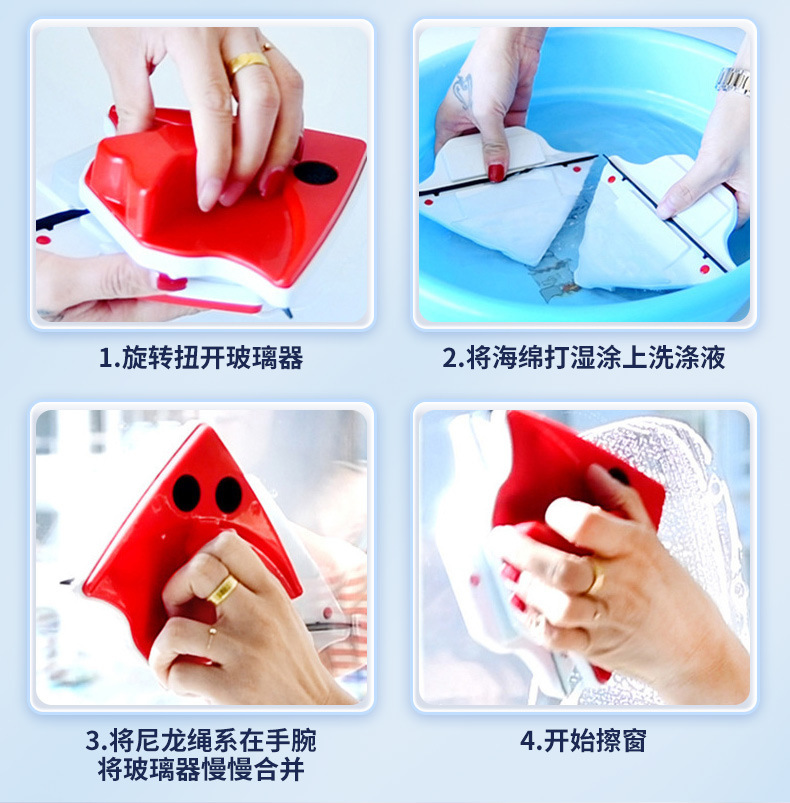 1.旋转扭开玻璃器

2.将海绵打湿涂上洗涤液

3.将尼龙绳系在手腕
将玻璃器慢慢合并

4.开始擦窗