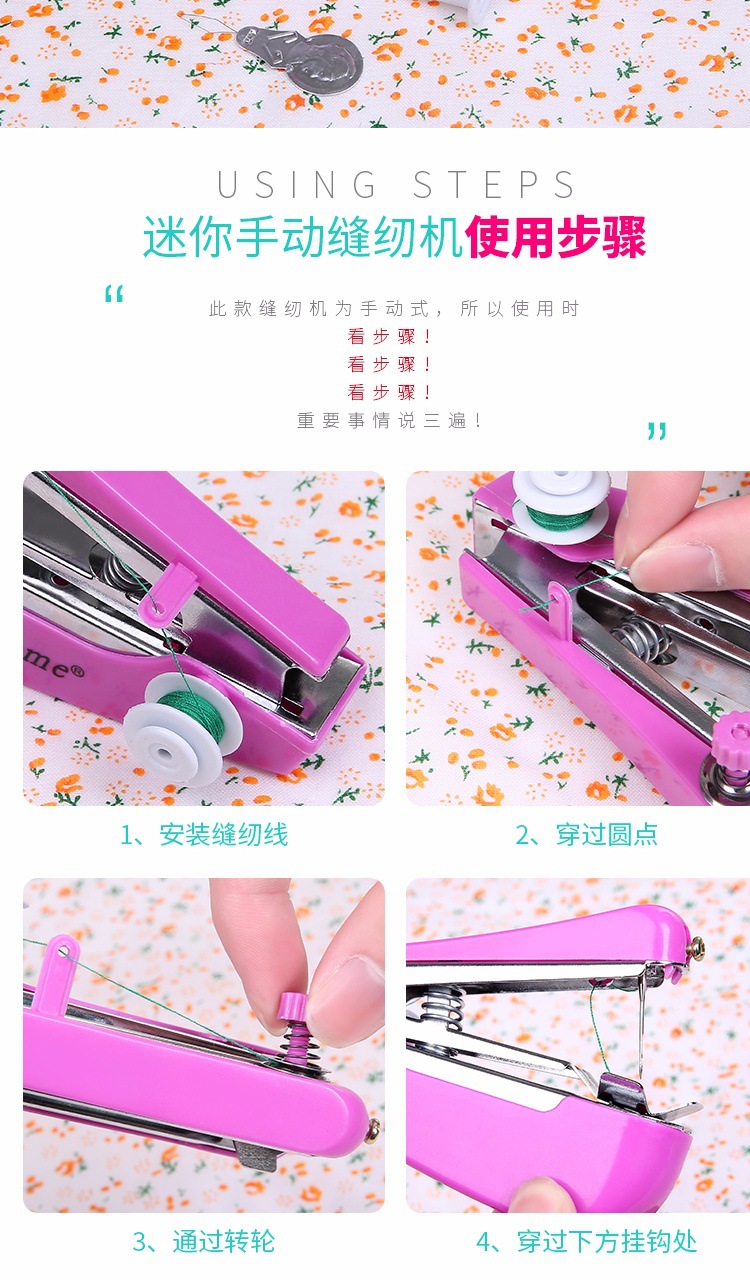 USING STEPS
迷你手动缝纫机使用步骤

“
此款缝纫机为手动式，所以使用时
看步骤！
看步骤！
看步骤！
重要事情说三遍！
”

me®

1、安装缝纫线

2、穿过圆点

3、通过转轮

4、穿过下方挂钩处