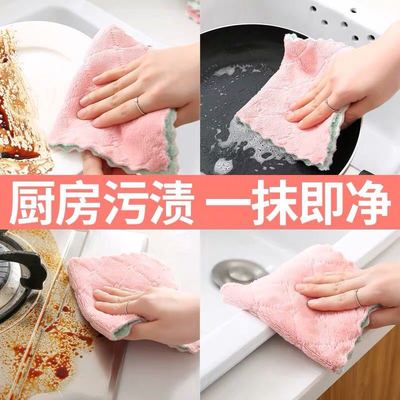 厨房污渍 一抹即净