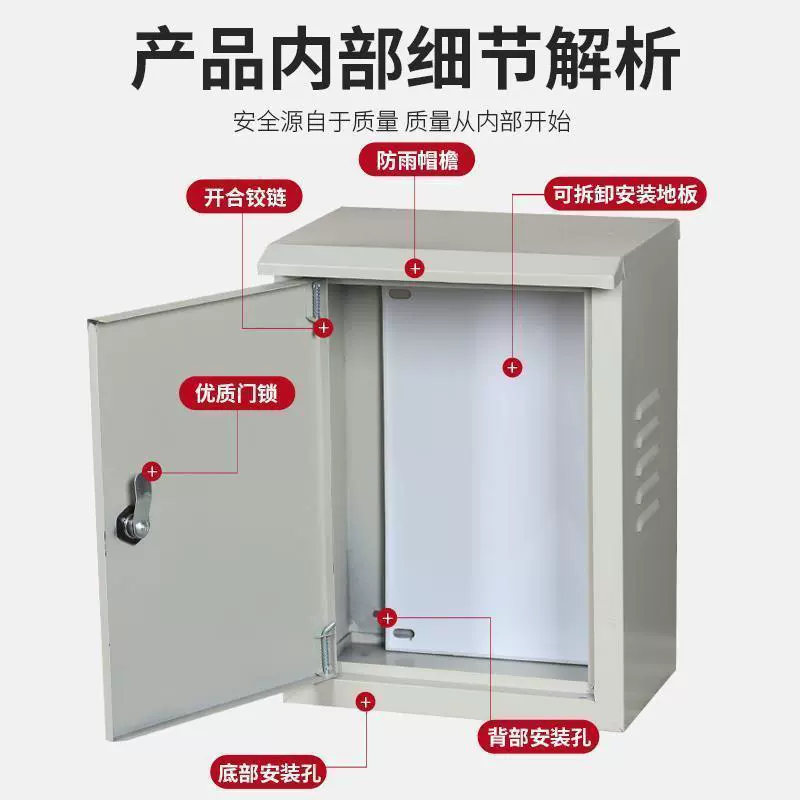 产品内部细节解析

安全源自于质量 质量从内部开始

防雨帽檐

开合铰链

可拆卸安装地板

优质门锁

背部安装孔

底部安装孔