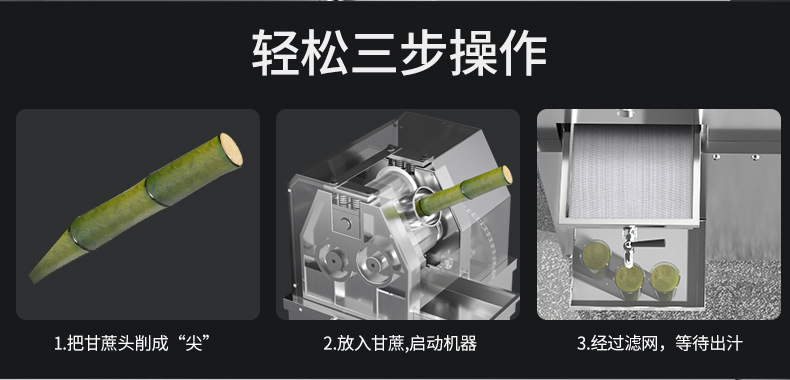 轻松三步操作

1.把甘蔗头削成“尖”

2.放入甘蔗,启动机器

3.经过滤网，等待出汁