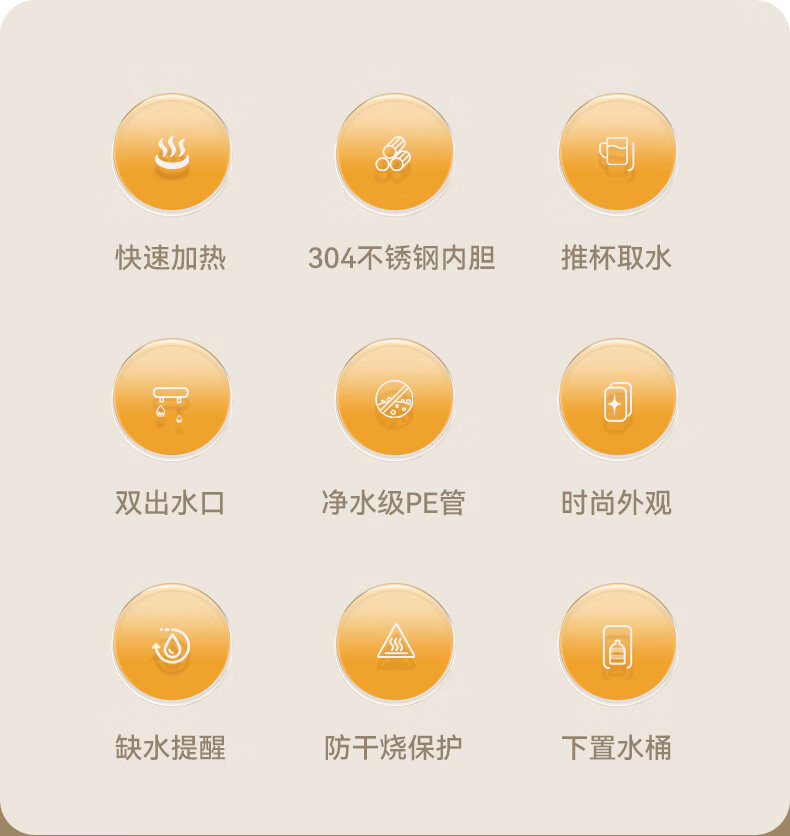 快速加热

304不锈钢内胆

推杯取水

双出水口

净水级PE管

时尚外观

缺水提醒

防干烧保护

下置水桶