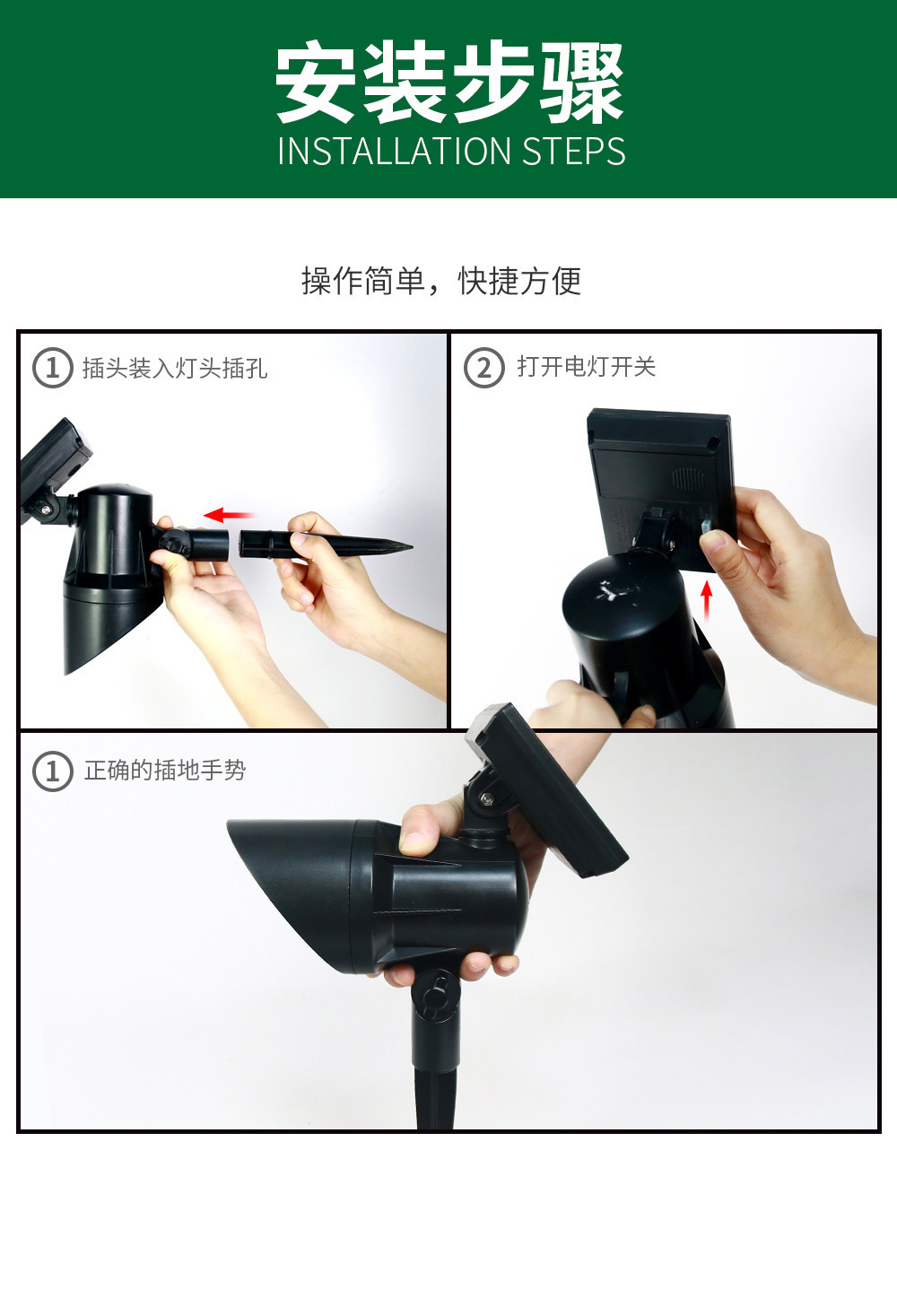 安装步骤
INSTALLATION STEPS

操作简单，快捷方便

① 插头装入灯头插孔

② 打开电灯开关

① 正确的插地手势