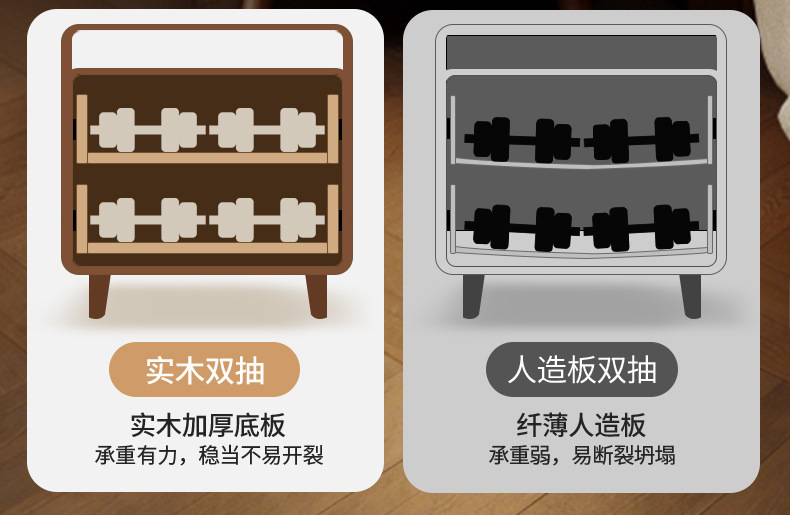 实木双抽

实木加厚底板
承重有力，稳当不易开裂

人造板双抽

纤薄人造板
承重弱，易断裂坍塌