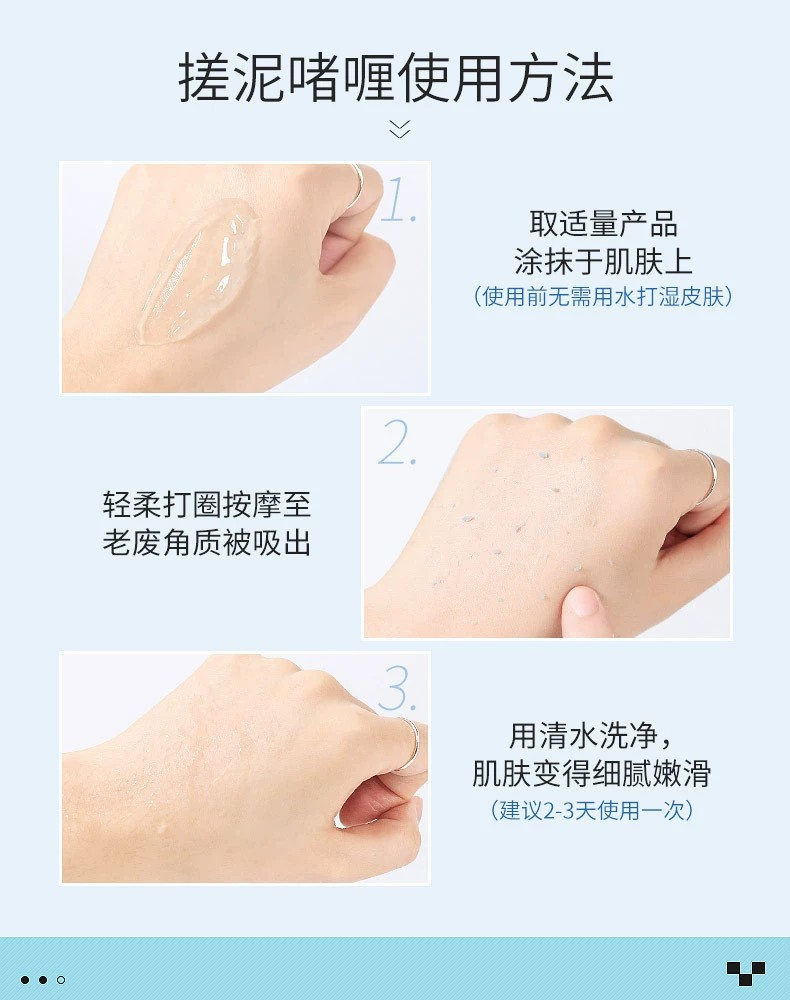 搓泥啫喱使用方法

1.

取适量产品
涂抹于肌肤上
（使用前无需用水打湿皮肤）

2.

轻柔打圈按摩至
老废角质被吸出

3.

用清水洗净，
肌肤变得细腻嫩滑
（建议2-3天使用一次）