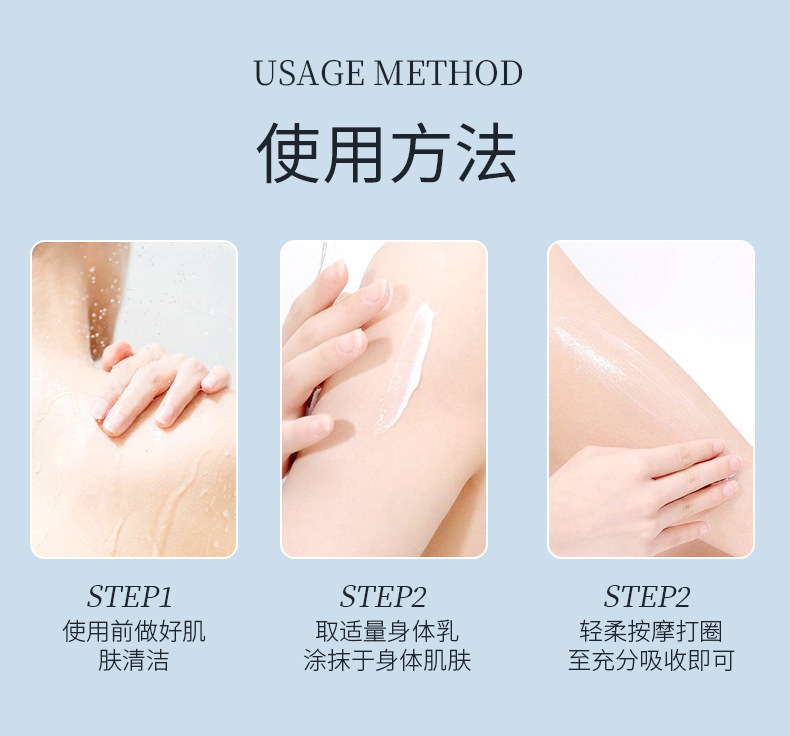 USAGE METHOD

使用方法

STEP1
使用前做好肌肤清洁

STEP2
取适量身体乳涂抹于身体肌肤

STEP2
轻柔按摩打圈至充分吸收即可