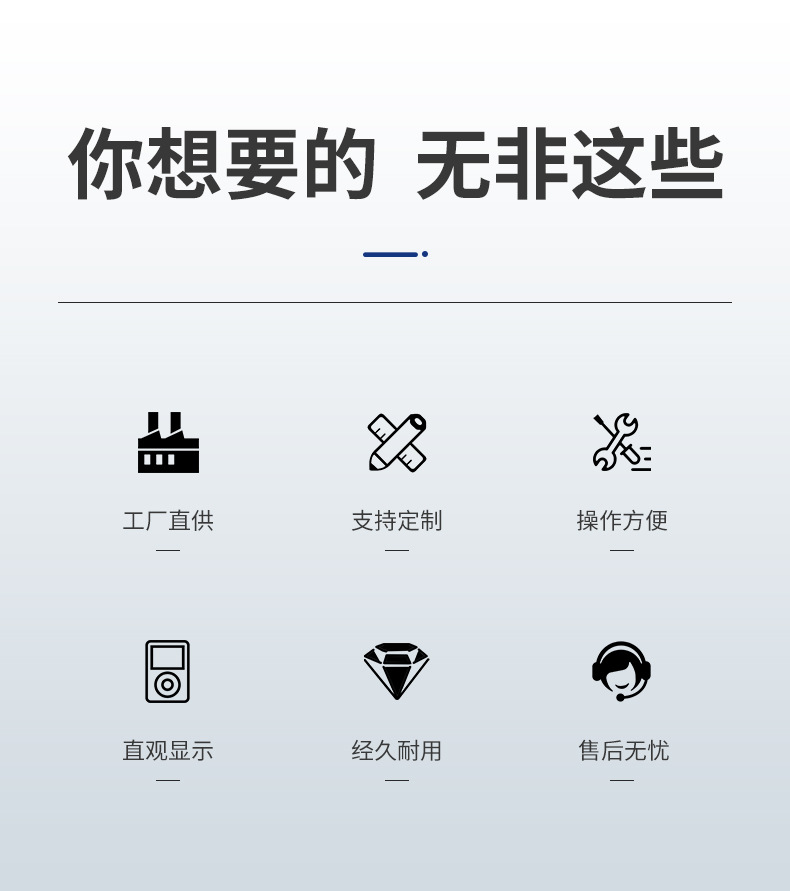 你想要的 无非这些

工厂直供

支持定制

操作方便

直观显示

经久耐用

售后无忧