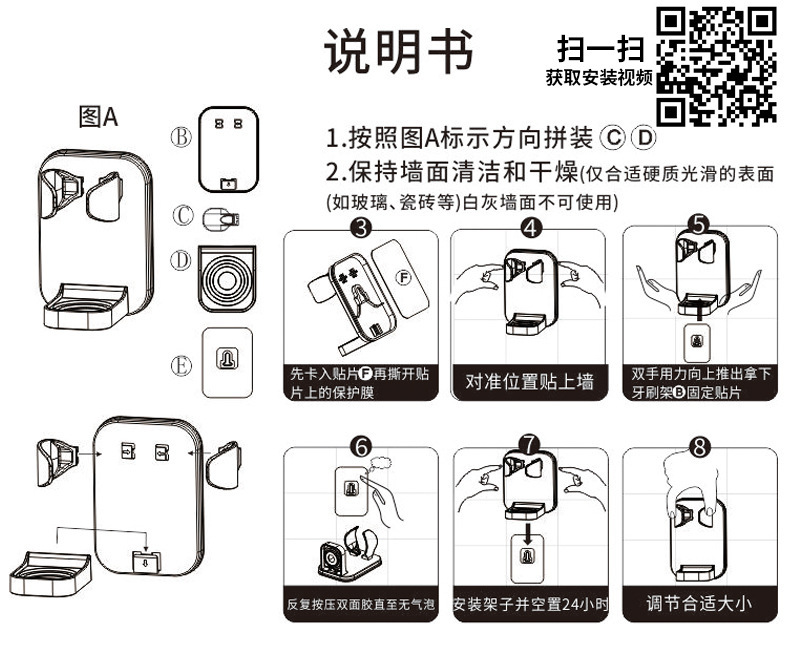 说明书

扫一扫
获取安装视频

图A

B
C
D
E

1.按照图A标示方向拼装 C D
2.保持墙面清洁和干燥(仅合适硬质光滑的表面(如玻璃、瓷砖等)白灰墙面不可使用)

3
F
先卡入贴片F再撕开贴片上的保护膜

4
对准位置贴上墙

5
双手用力向上推出拿下牙刷架B固定贴片

6
反复按压双面胶直至无气泡

7
安装架子并空置24小时

8
调节合适大小