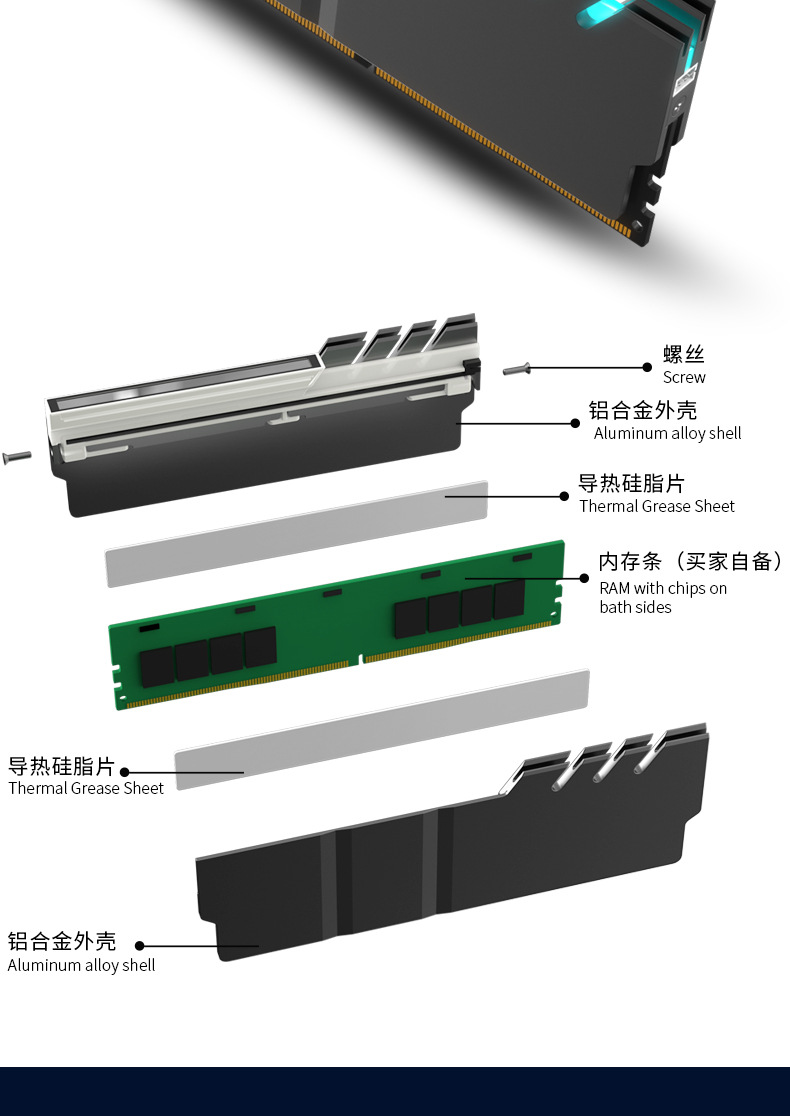 螺丝
Screw

铝合金外壳
Aluminum alloy shell

导热硅脂片
Thermal Grease Sheet

内存条（买家自备）
RAM with chips on bath sides

导热硅脂片
Thermal Grease Sheet

铝合金外壳
Aluminum alloy shell