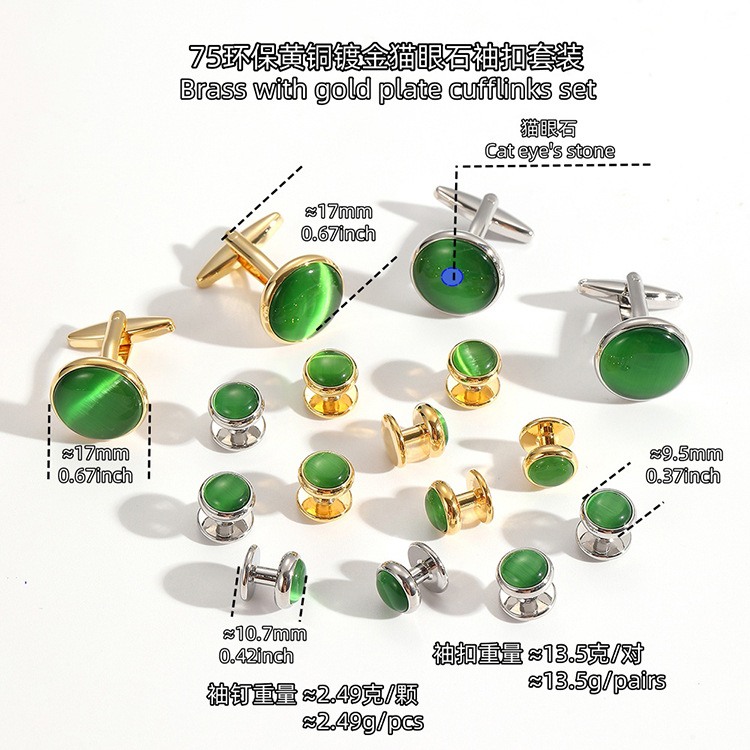 75环保黄铜镀金猫眼石袖扣套装
Brass with gold plate cufflinks set

猫眼石
Cat eye's stone

≈17mm
0.67inch

≈17mm
0.67inch

≈9.5mm
0.37inch

≈10.7mm
0.42inch

袖扣重量 ≈13.5克/对
≈13.5g/pairs

袖钉重量 ≈2.49克/颗
≈2.49g/pcs